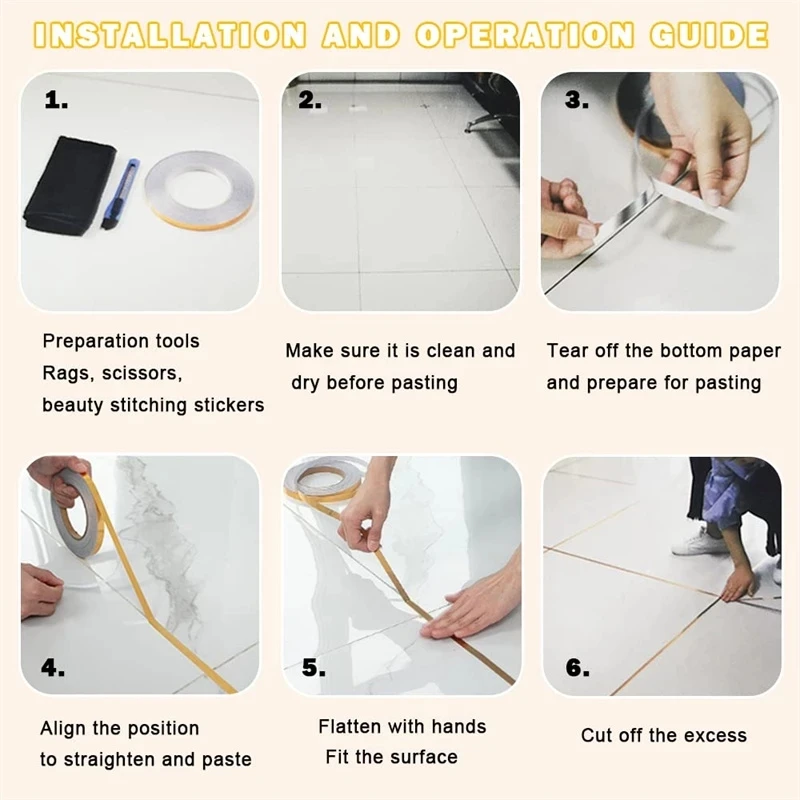 INSTALLATION AND OPERATION GUIDE

1.

Preparation tools
Rags, scissors,
beauty stitching stickers

2.

Make sure it is clean and
dry before pasting

3.

Tear off the bottom paper
and prepare for pasting

4.

Align the position
to straighten and paste

5.

Flatten with hands
Fit the surface

6.

Cut off the excess