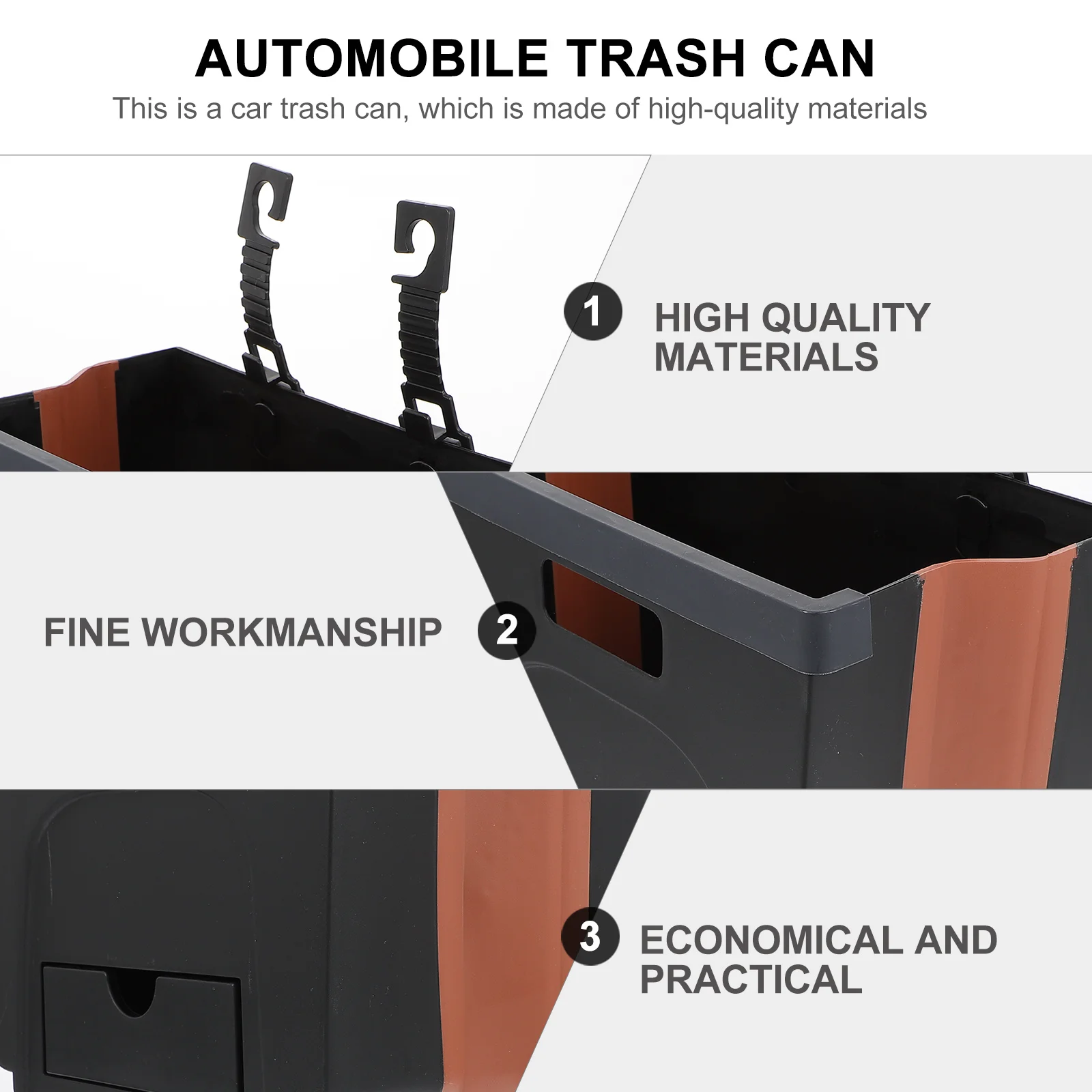 AUTOMOBILE TRASH CAN

This is a car trash can, which is made of high-quality materials

1 HIGH QUALITY MATERIALS

FINE WORKMANSHIP 2

3 ECONOMICAL AND PRACTICAL