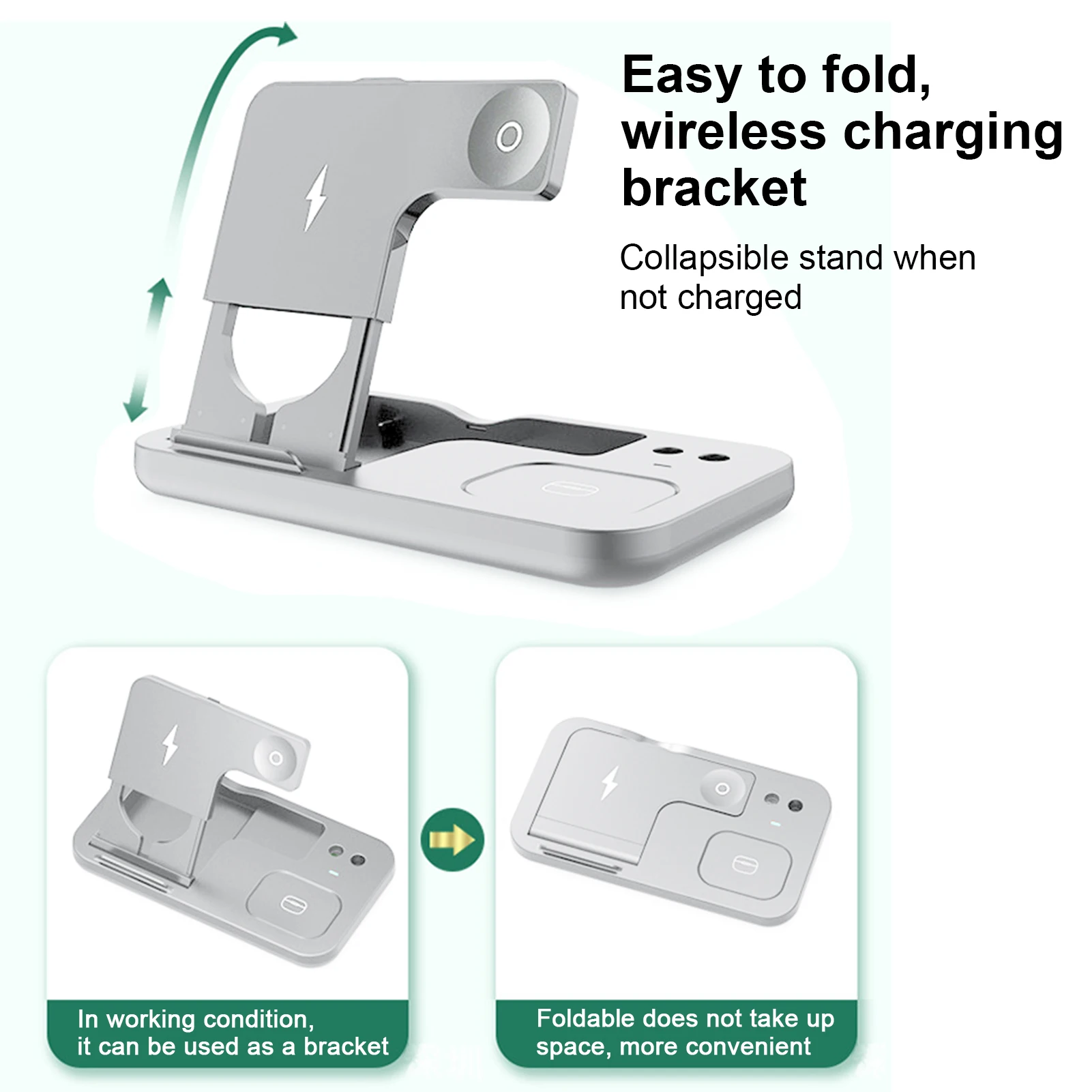 Easy to fold, wireless charging bracket

Collapsible stand when not charged

In working condition, it can be used as a bracket

Foldable does not take up space, more convenient