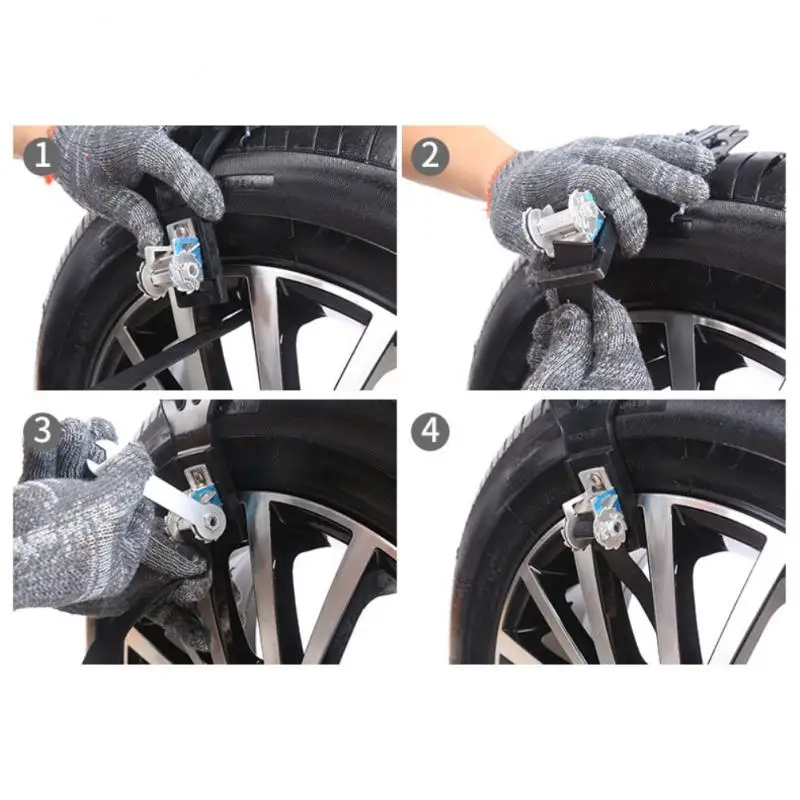 1

2

3

4