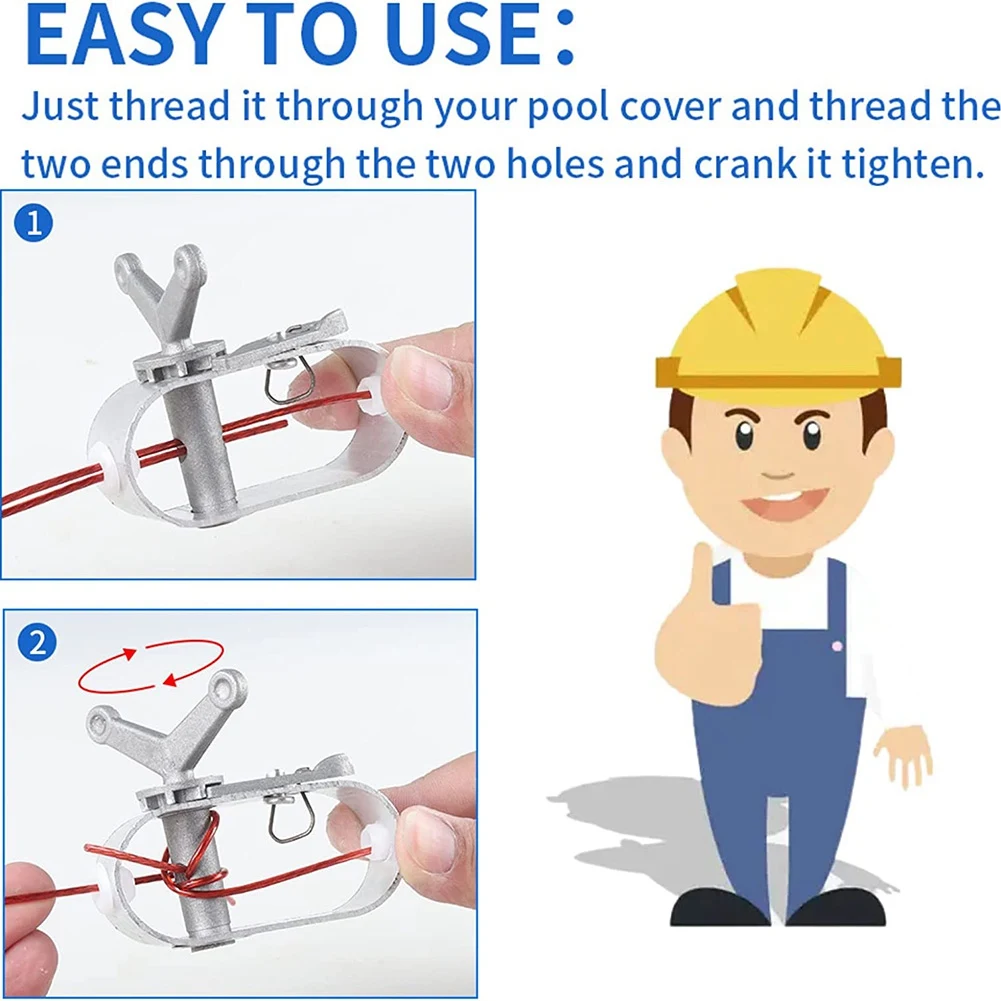 EASY TO USE:
Just thread it through your pool cover and thread the two ends through the two holes and crank it tighten.

1

2