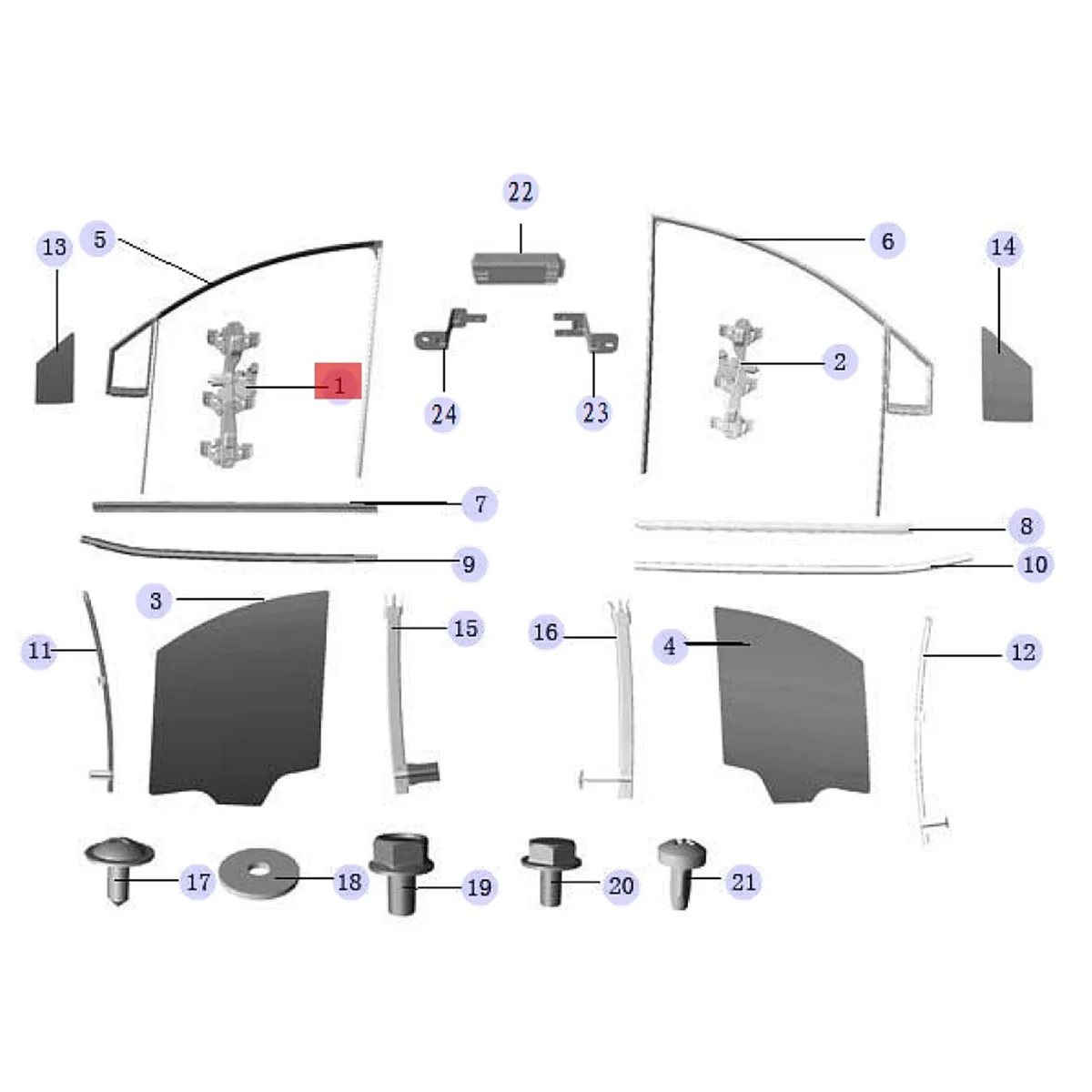 22
13
5
6
14
1
2
24
23
7
8
9
10
3
15
16
4
11
12
17
18
19
20
21