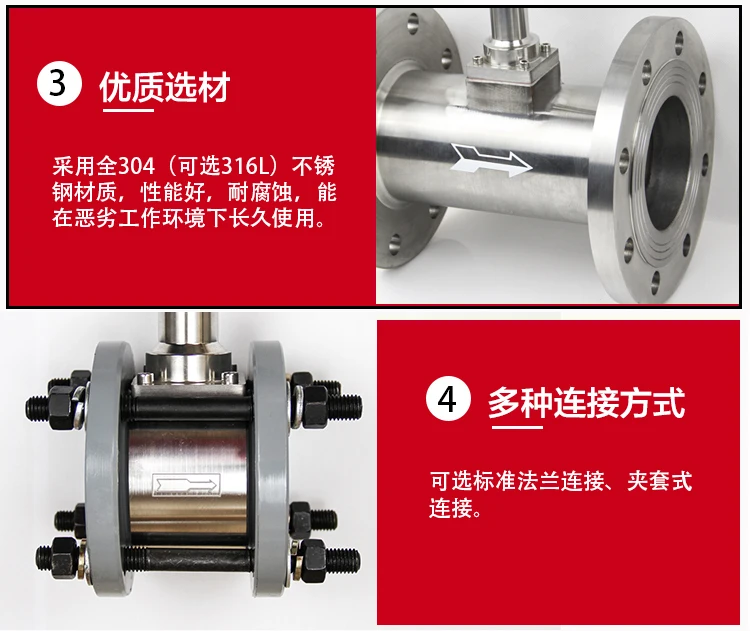 3 优质选材

采用全304（可选316L）不锈钢材质，性能好，耐腐蚀，能在恶劣工作环境下长久使用。

4 多种连接方式

可选标准法兰连接、夹套式连接。