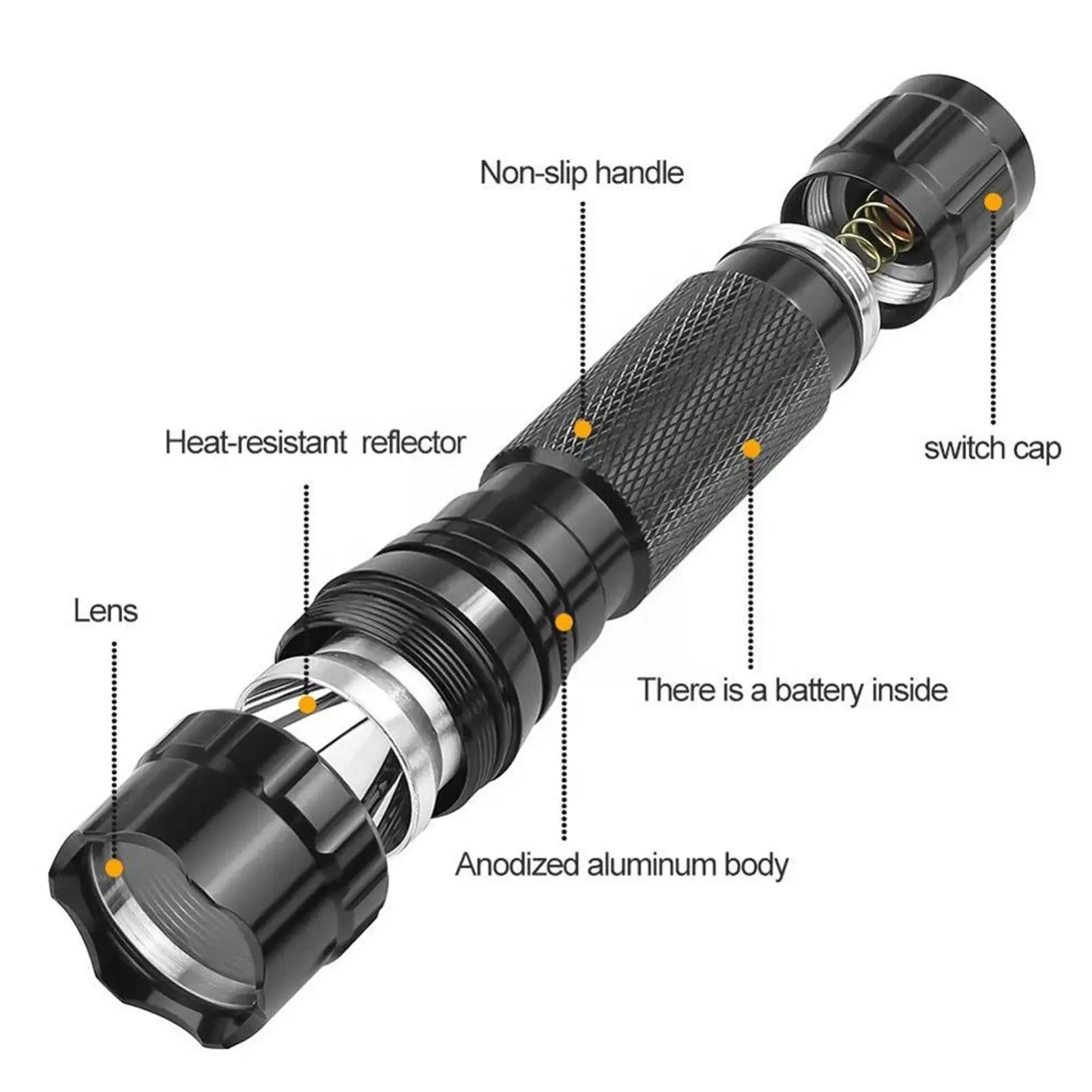 Non-slip handle

Heat-resistant reflector

switch cap

Lens

There is a battery inside

Anodized aluminum body