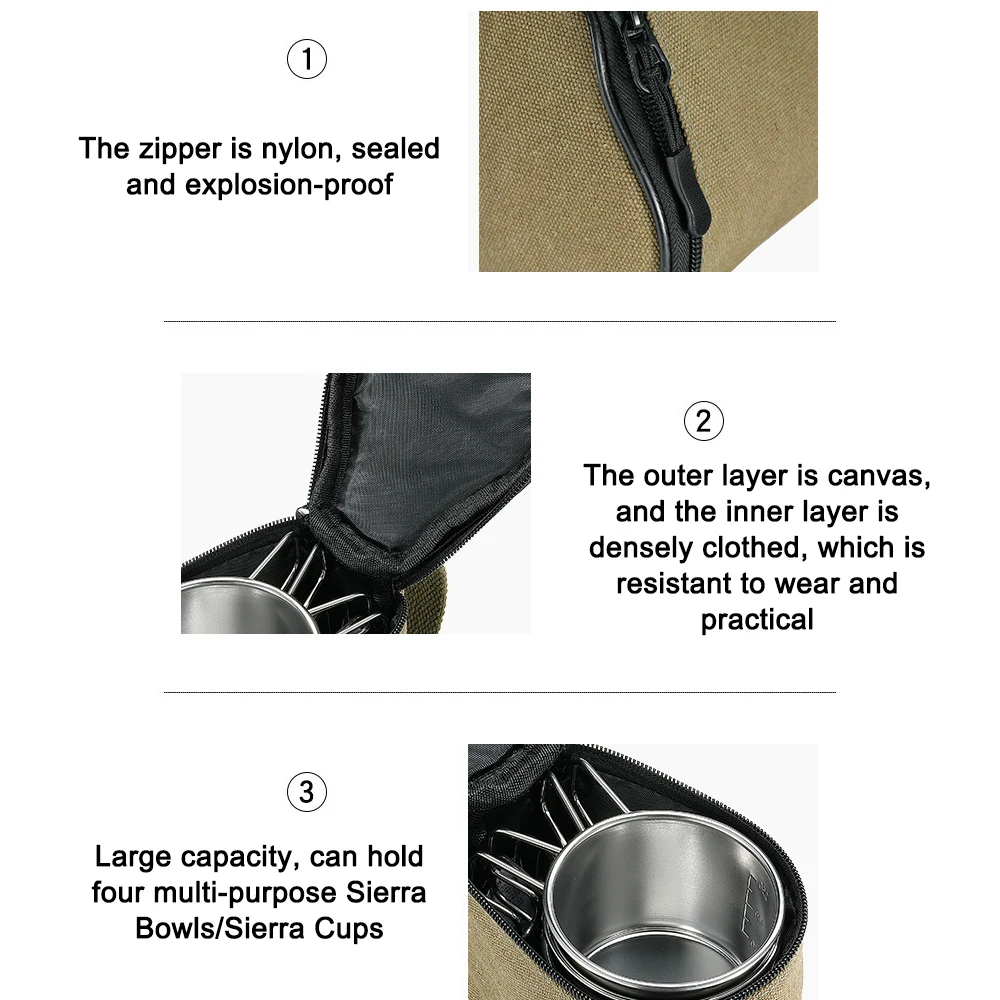 ①

The zipper is nylon, sealed and explosion-proof

②

The outer layer is canvas, and the inner layer is densely clothed, which is resistant to wear and practical

③

Large capacity, can hold four multi-purpose Sierra Bowls/Sierra Cups