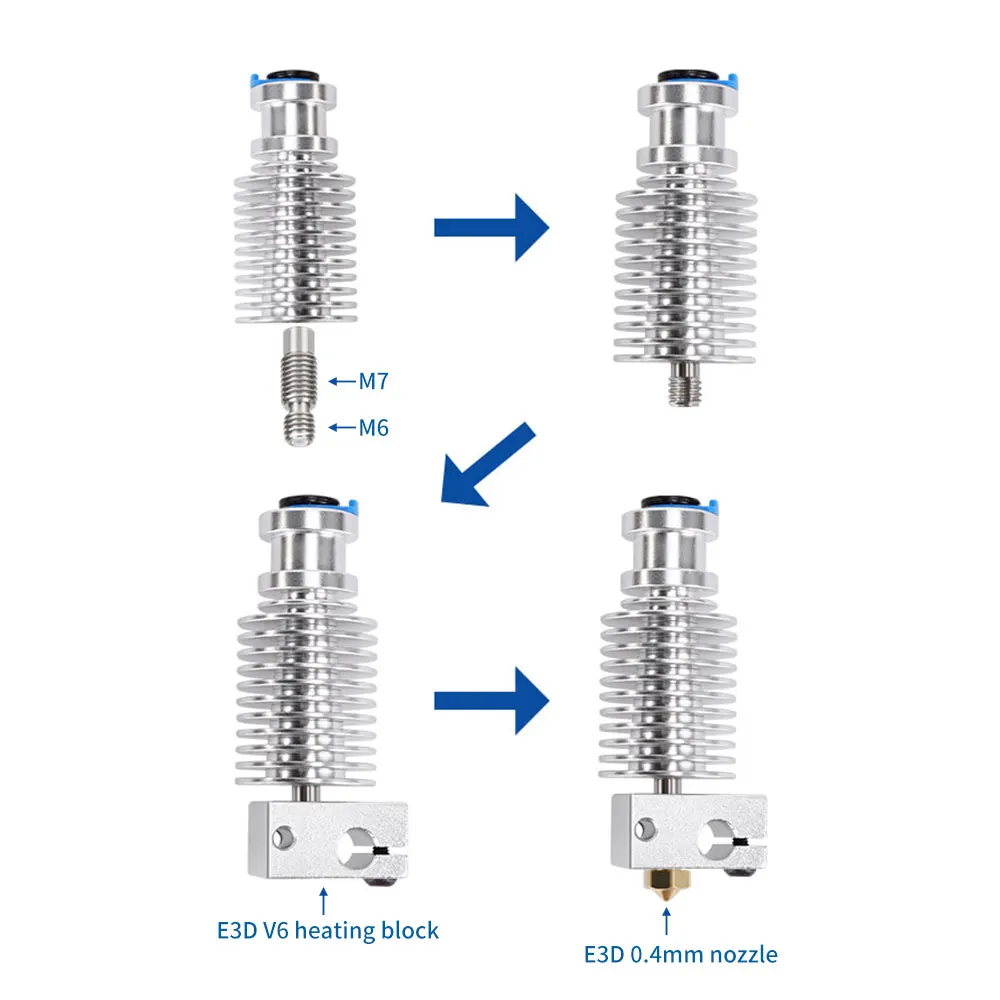 M7
M6

E3D V6 heating block

E3D 0.4mm nozzle