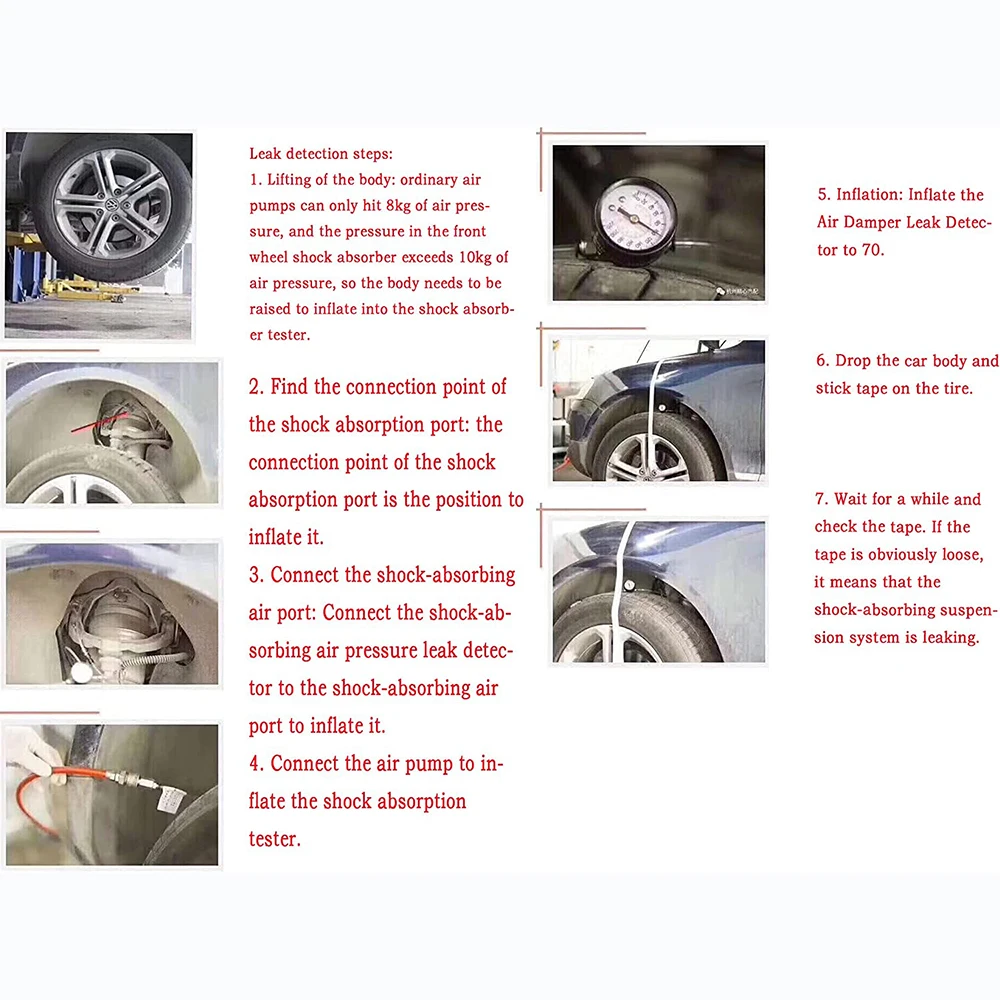 Leak detection steps:
1. Lifting of the body: ordinary air pumps can only hit 8kg of air pressure, and the pressure in the front wheel shock absorber exceeds 10kg of air pressure, so the body needs to be raised to inflate into the shock absorber tester.

2. Find the connection point of the shock absorption port: the connection point of the shock absorption port is the position to inflate it.
3. Connect the shock-absorbing air port: Connect the shock-absorbing air pressure leak detector to the shock-absorbing air port to inflate it.
4. Connect the air pump to inflate the shock absorption tester.

5. Inflation: Inflate the Air Damper Leak Detector to 70.

6. Drop the car body and stick tape on the tire.

7. Wait for a while and check the tape. If the tape is obviously loose, it means that the shock-absorbing suspension system is leaking.