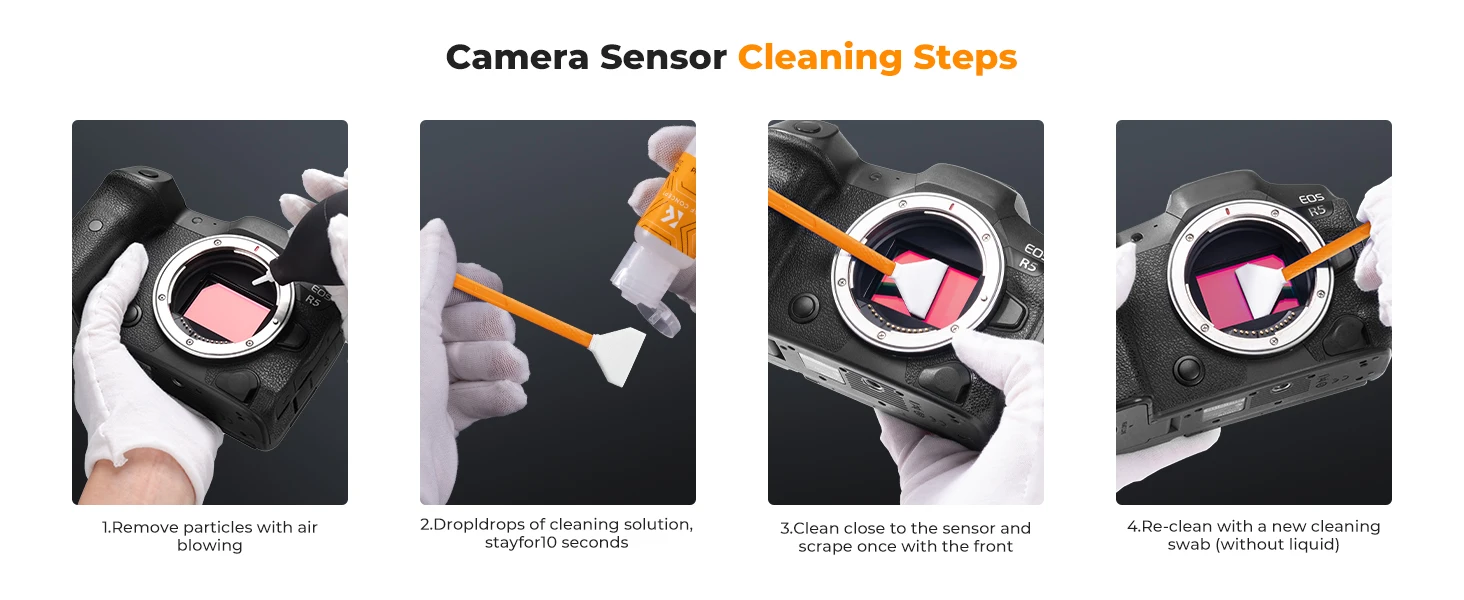 Camera Sensor Cleaning Steps

EOS R5

1.Remove particles with air blowing

2.Dropldrops of cleaning solution, stayfor10 seconds

EOS R5

3.Clean close to the sensor and scrape once with the front

EOS R5

4.Re-clean with a new cleaning swab (without liquid)