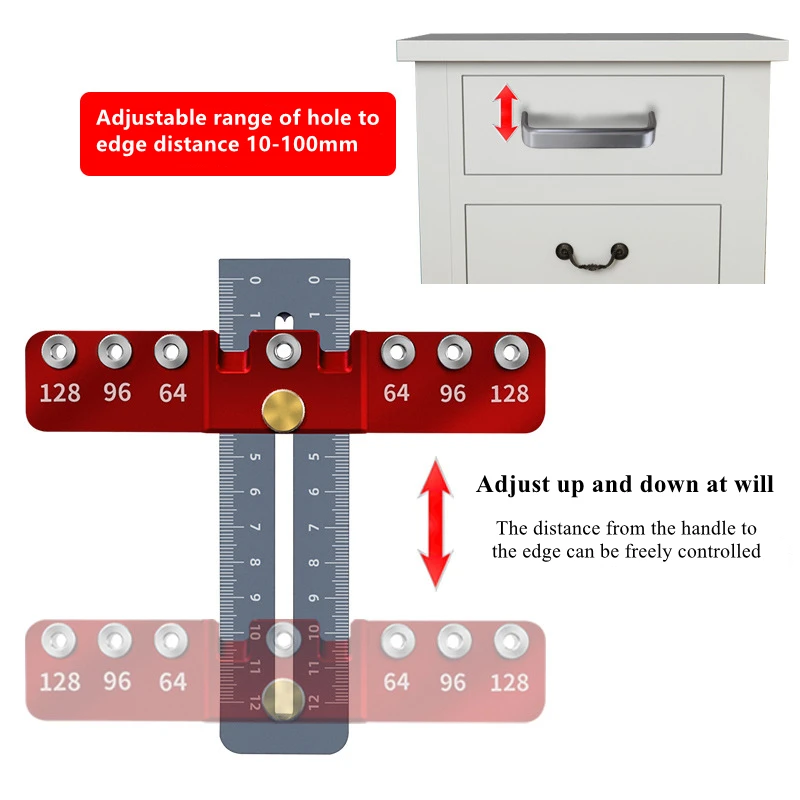 Adjustable range of hole to edge distance 10-100mm

0 0
1 1

128 96 64 64 96 128

5 5
6 6
7 7
8 8
9 9
10 10
11 11
12 12

128 96 64 64 96 128

Adjust up and down at will

The distance from the handle to the edge can be freely controlled