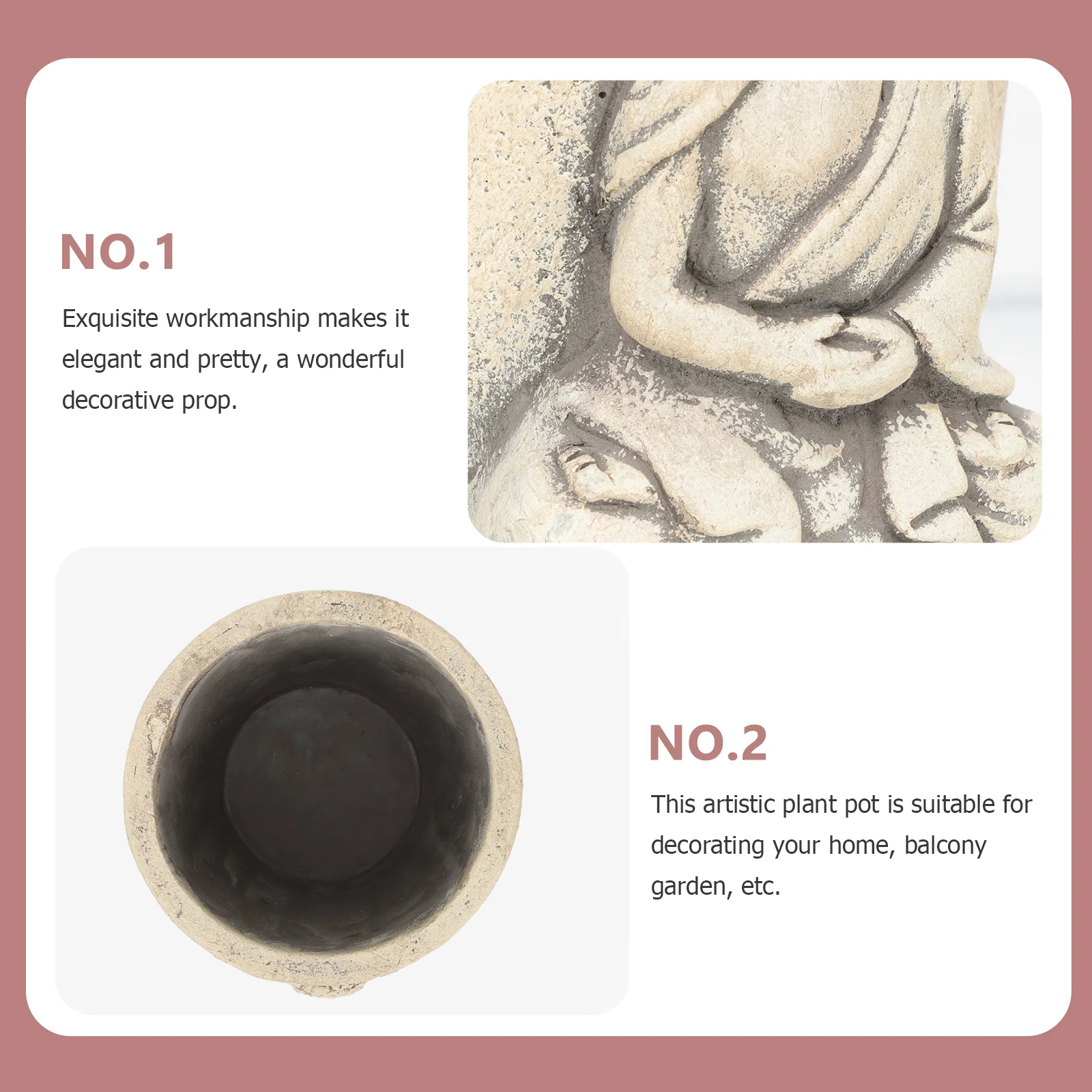 NO.1

Exquisite workmanship makes it elegant and pretty, a wonderful decorative prop.

NO.2

This artistic plant pot is suitable for decorating your home, balcony garden, etc.