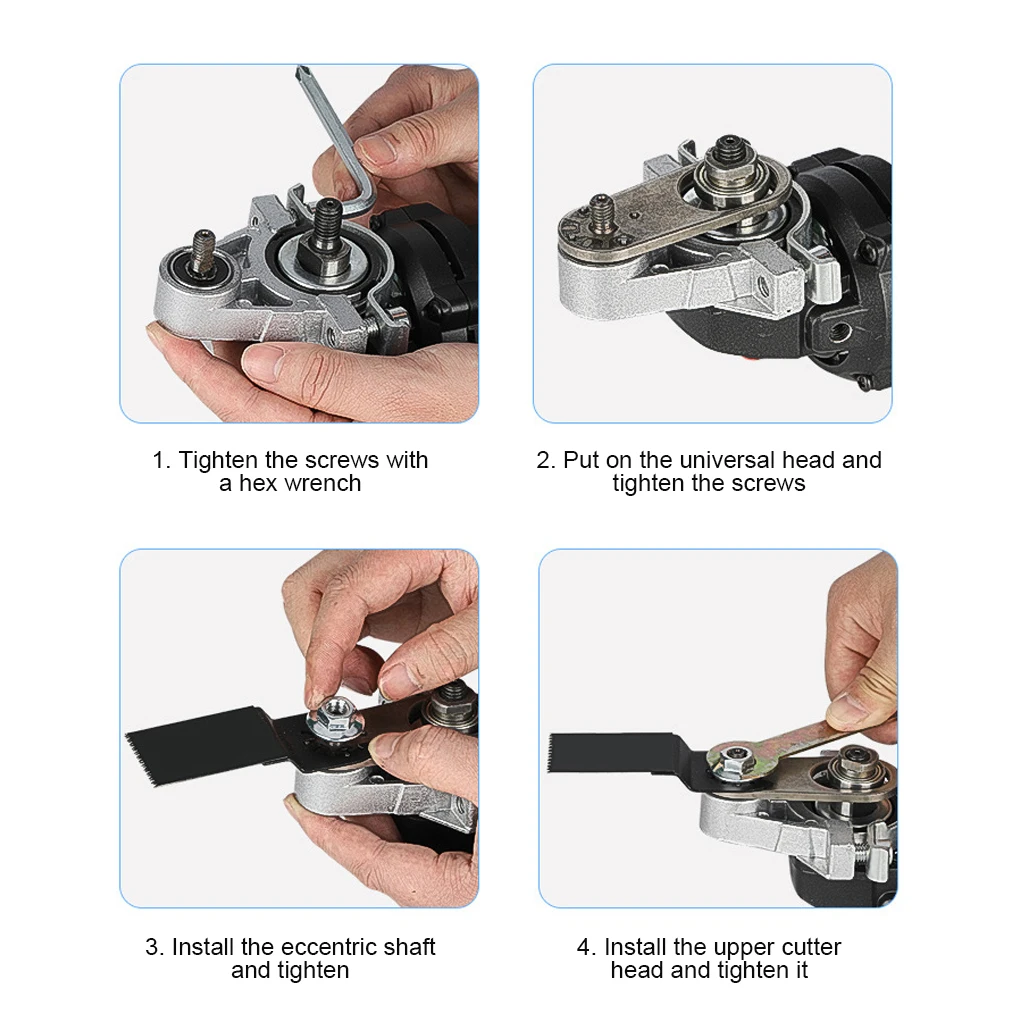 1. Tighten the screws with a hex wrench

2. Put on the universal head and tighten the screws

3. Install the eccentric shaft and tighten

4. Install the upper cutter head and tighten it