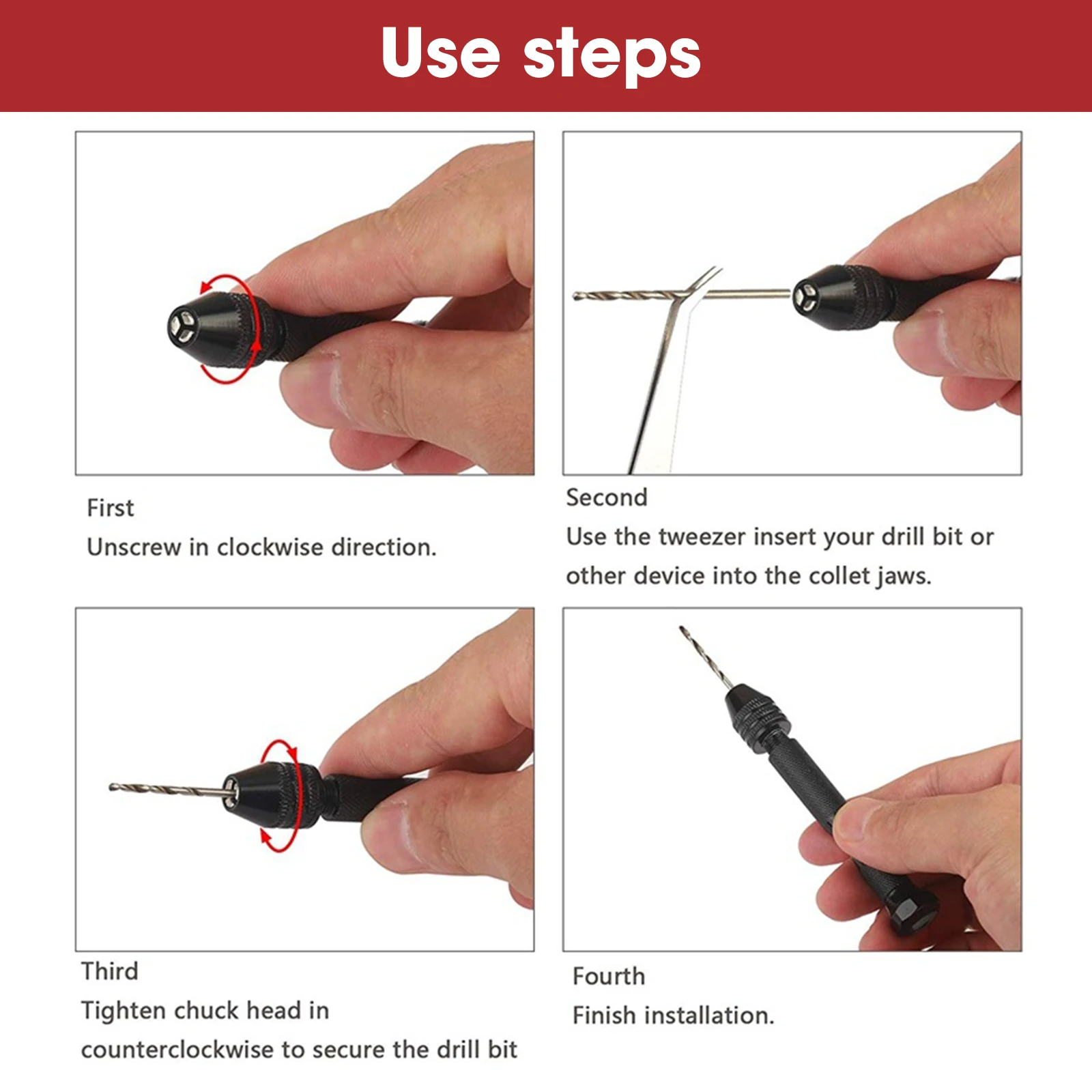 Use steps

First
Unscrew in clockwise direction.

Second
Use the tweezer insert your drill bit or other device into the collet jaws.

Third
Tighten chuck head in counterclockwise to secure the drill bit

Fourth
Finish installation.