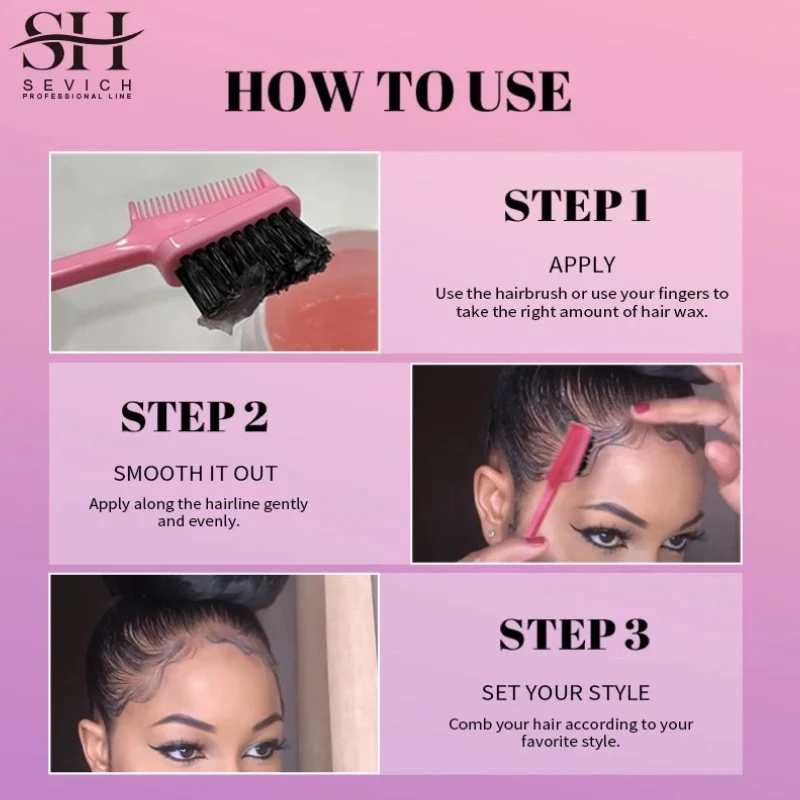 SH
SEVICH
PROFESSIONAL LINE

HOW TO USE

STEP 1

APPLY

Use the hairbrush or use your fingers to take the right amount of hair wax.

STEP 2

SMOOTH IT OUT

Apply along the hairline gently and evenly.

STEP 3

SET YOUR STYLE

Comb your hair according to your favorite style.