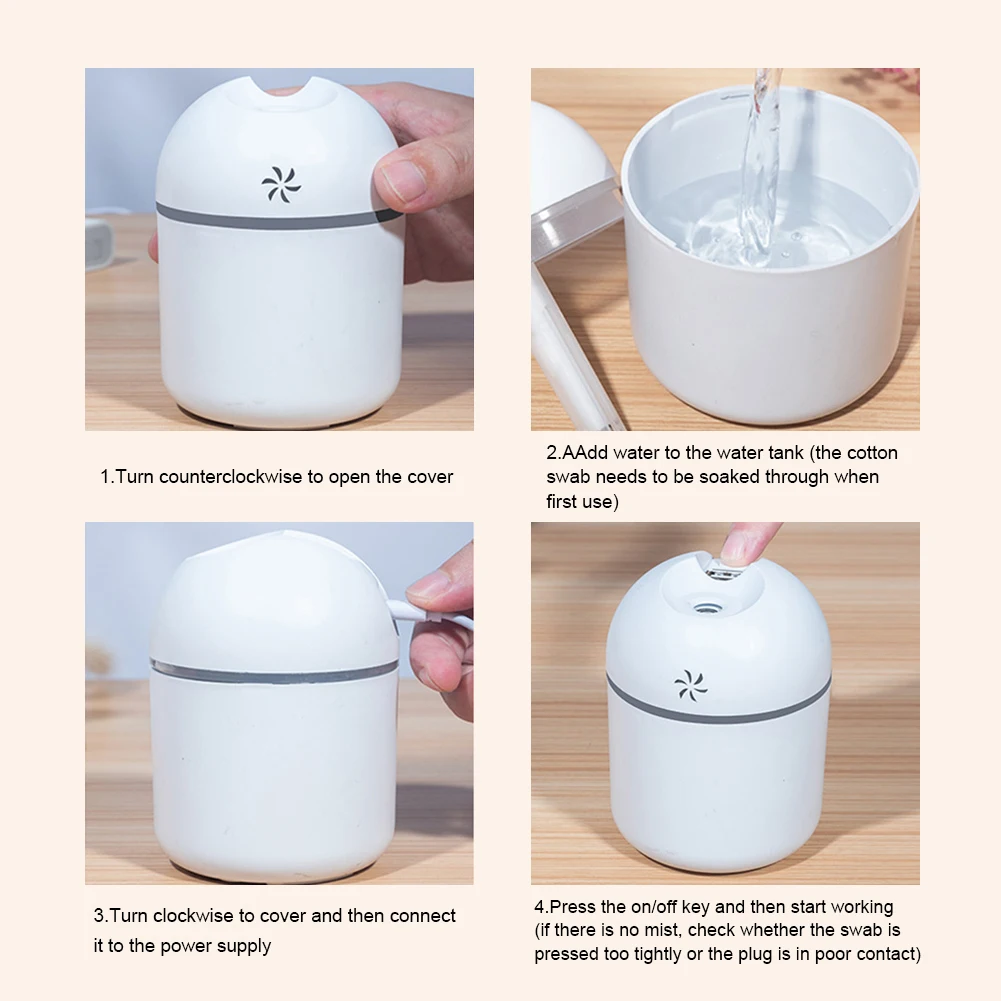 1.Turn counterclockwise to open the cover

2.AAdd water to the water tank (the cotton swab needs to be soaked through when first use)

3.Turn clockwise to cover and then connect it to the power supply

4.Press the on/off key and then start working (if there is no mist, check whether the swab is pressed too tightly or the plug is in poor contact)