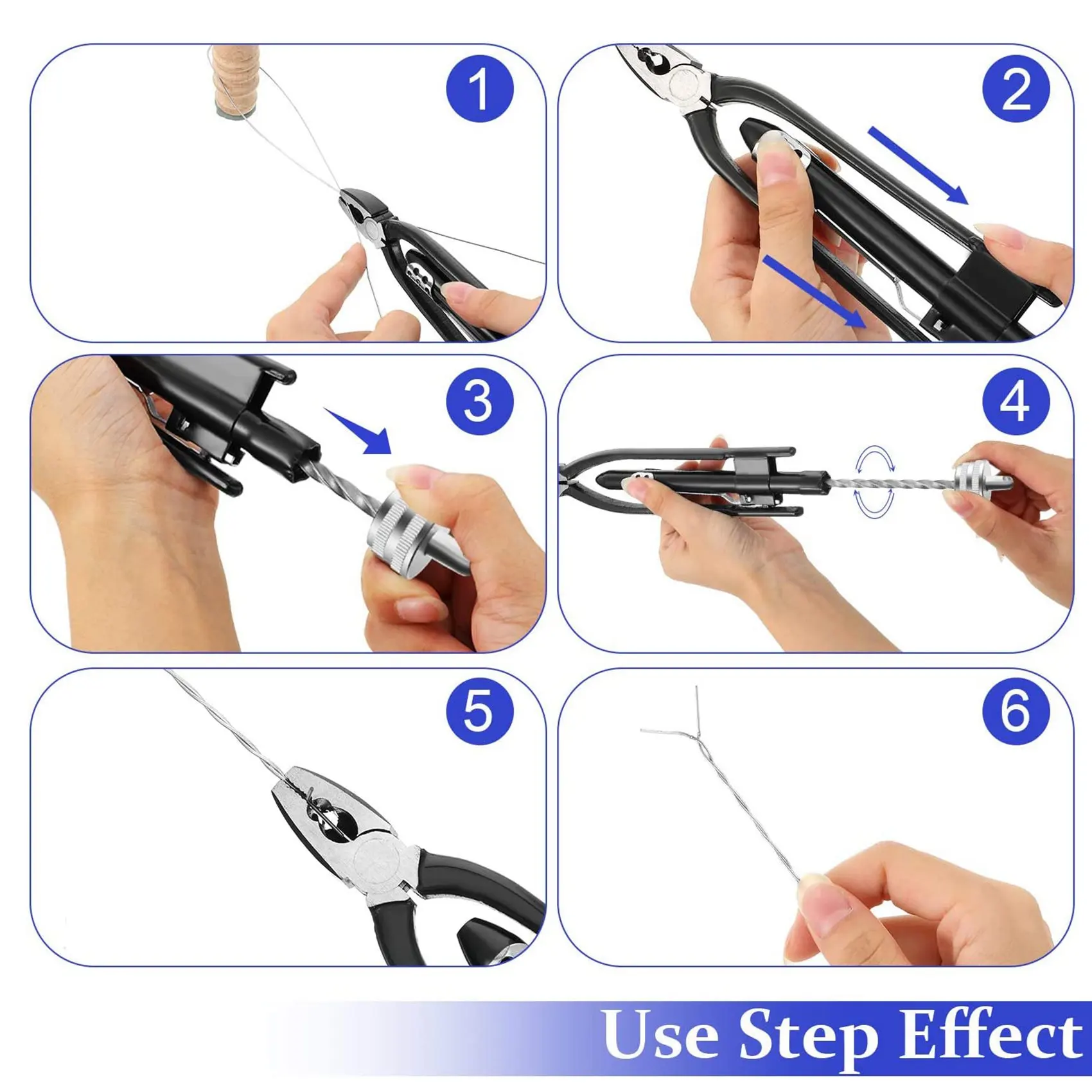 1

2

3

4

5

6

Use Step Effect