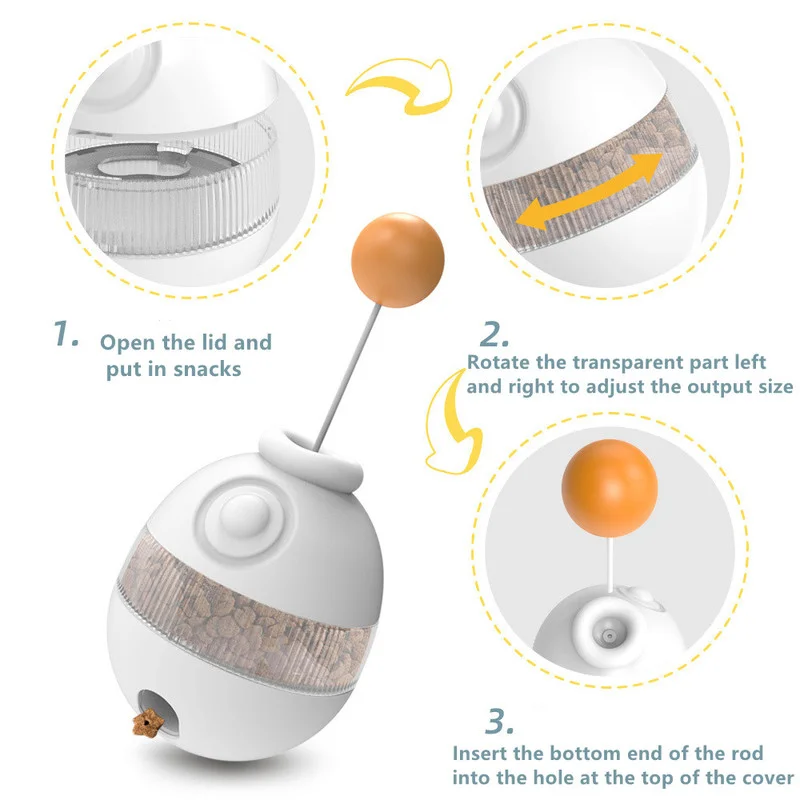 1. Open the lid and put in snacks

2. Rotate the transparent part left and right to adjust the output size

3. Insert the bottom end of the rod into the hole at the top of the cover