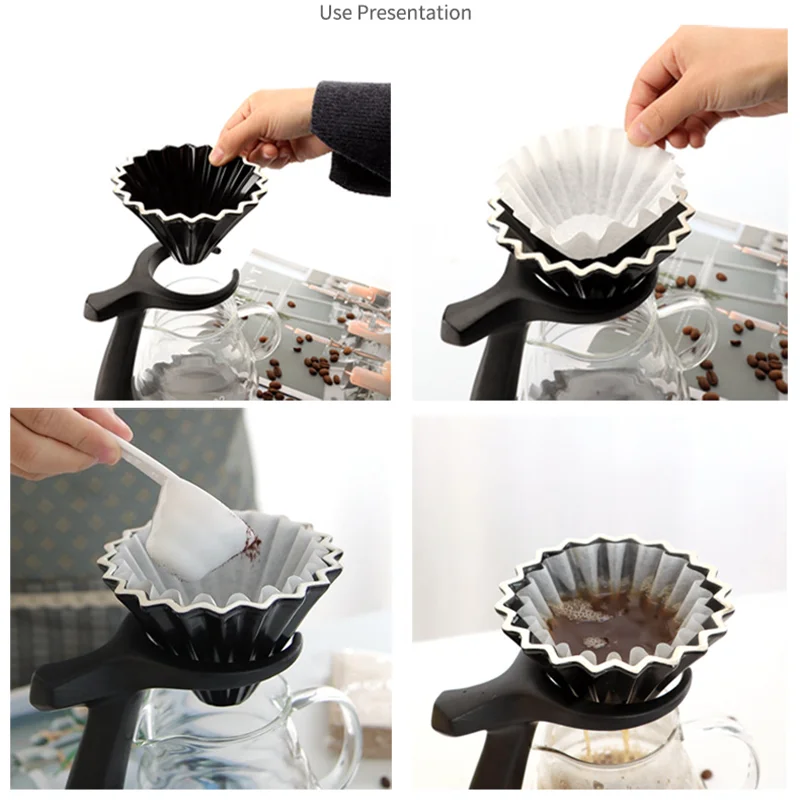 Use Presentation