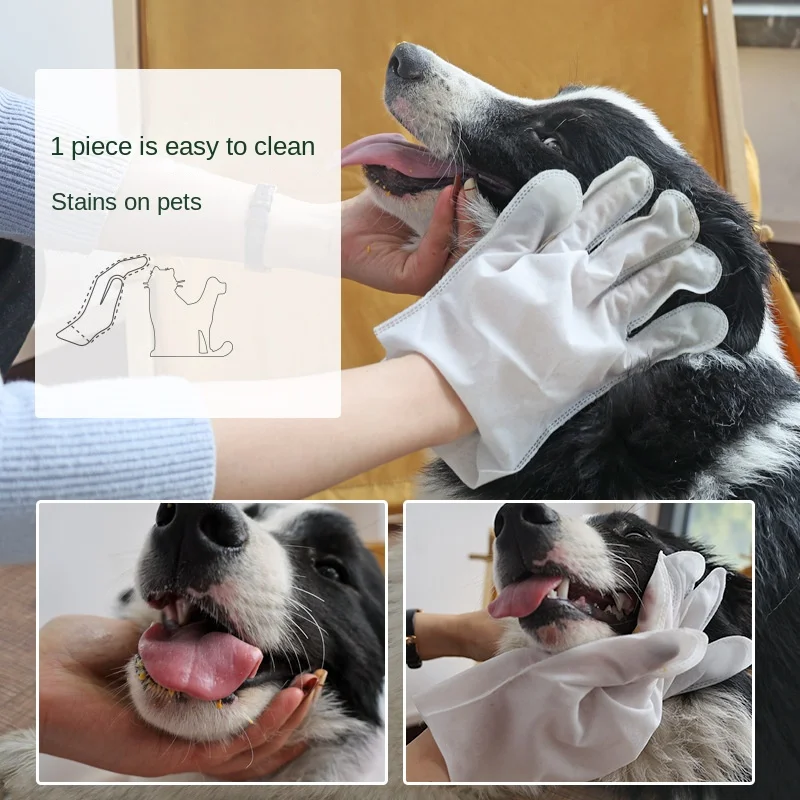 1 piece is easy to clean

Stains on pets