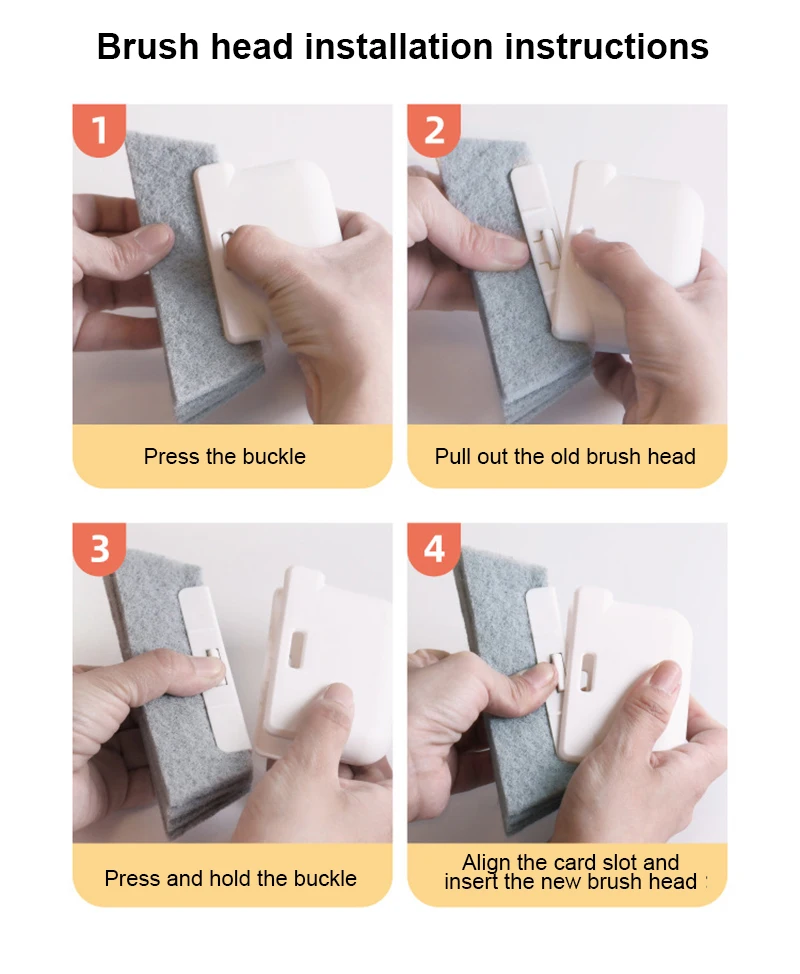 Brush head installation instructions

1

Press the buckle

2

Pull out the old brush head

3

Press and hold the buckle

4

Align the card slot and insert the new brush head