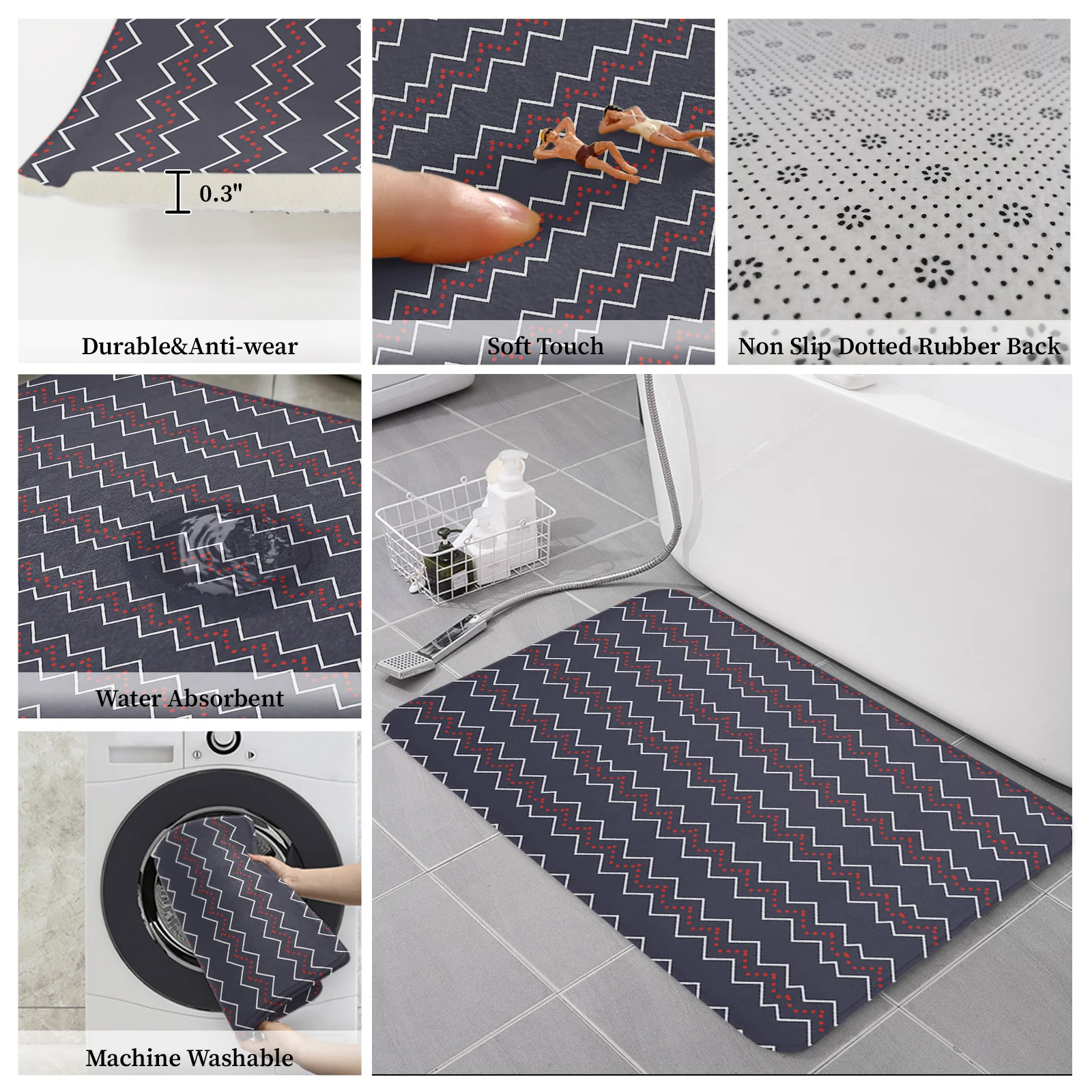 0.3"

Durable&Anti-wear

Soft Touch

Non Slip Dotted Rubber Back

Water Absorbent

Machine Washable