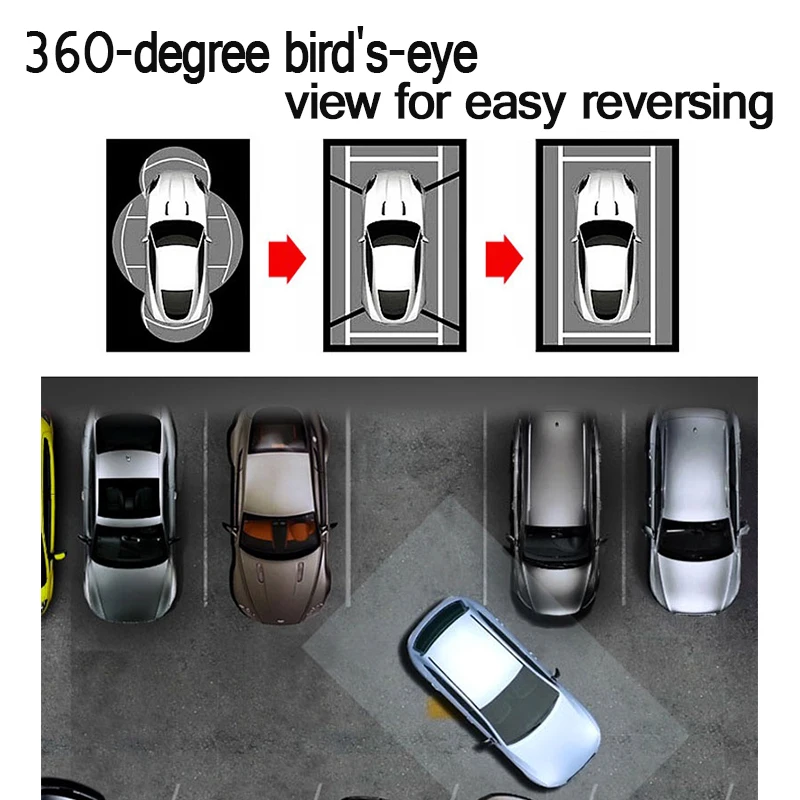 360-degree bird's-eye view for easy reversing