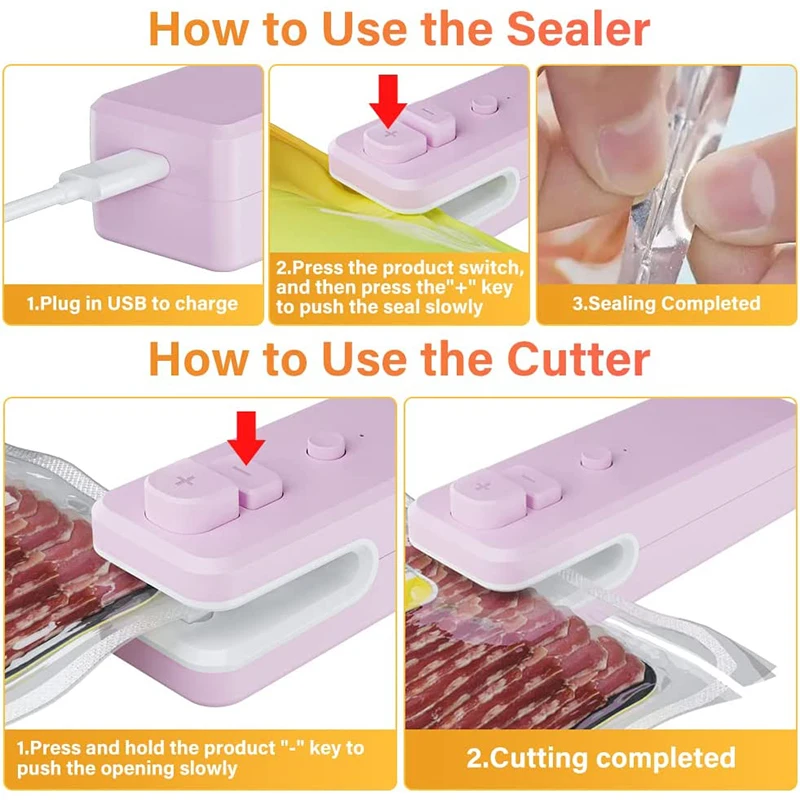 How to Use the Sealer

1.Plug in USB to charge

2.Press the product switch, and then press the"+" key to push the seal slowly

3.Sealing Completed

How to Use the Cutter

1.Press and hold the product "-" key to push the opening slowly

2.Cutting completed