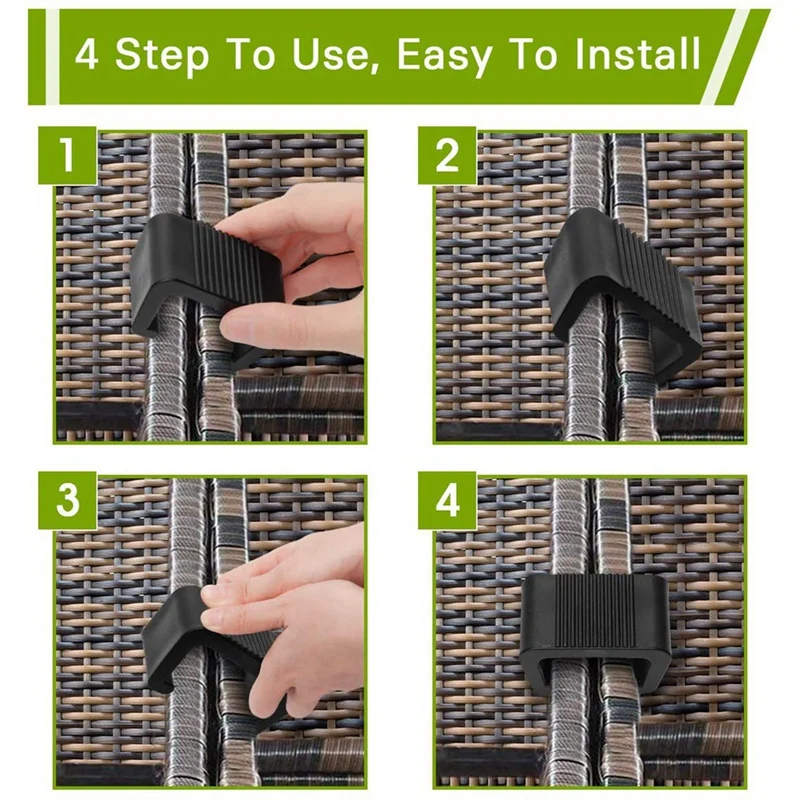 4 Step To Use, Easy To Install

1

2

3

4