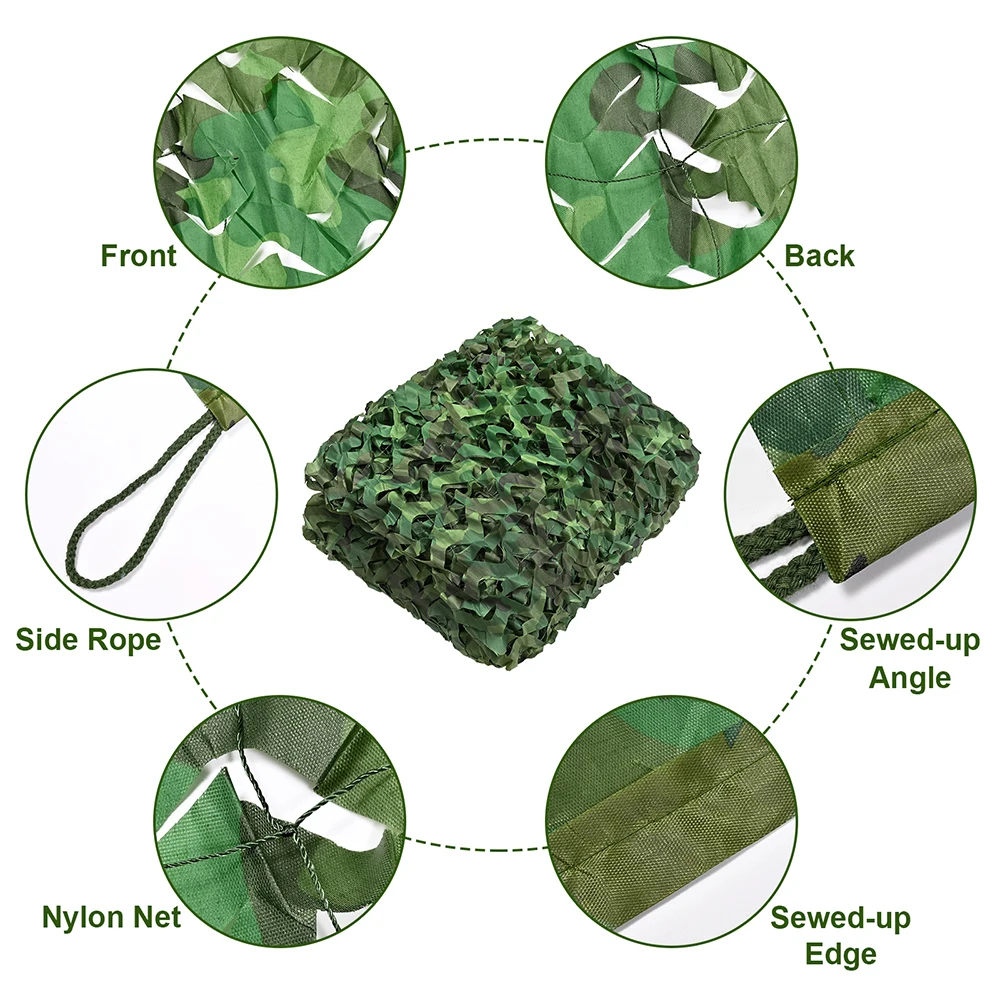 Front

Back

Side Rope

Sewed-up Angle

Nylon Net

Sewed-up Edge