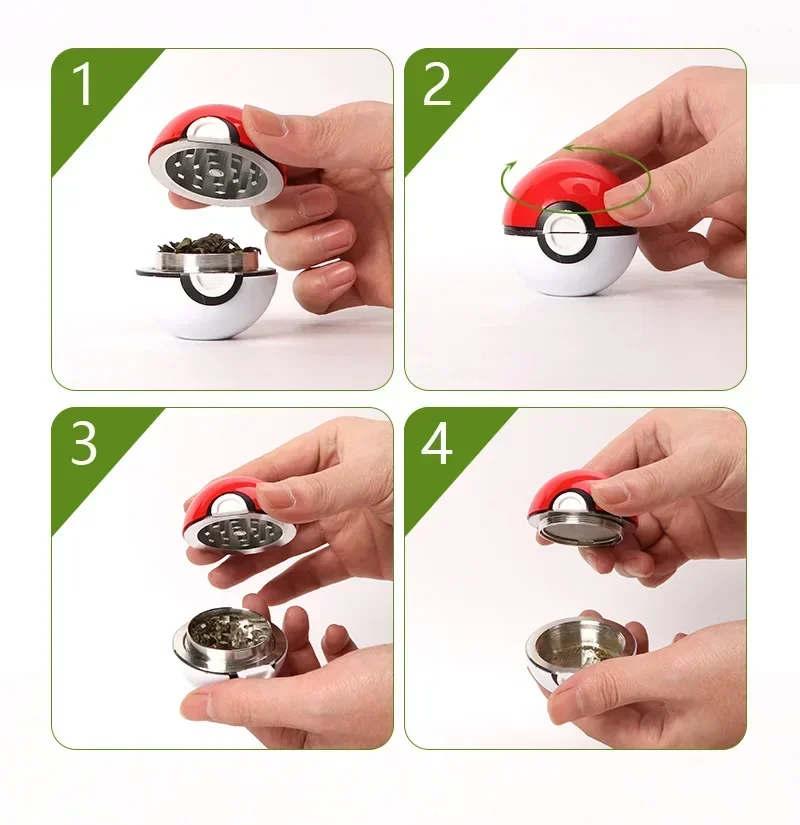 1

2

3

4