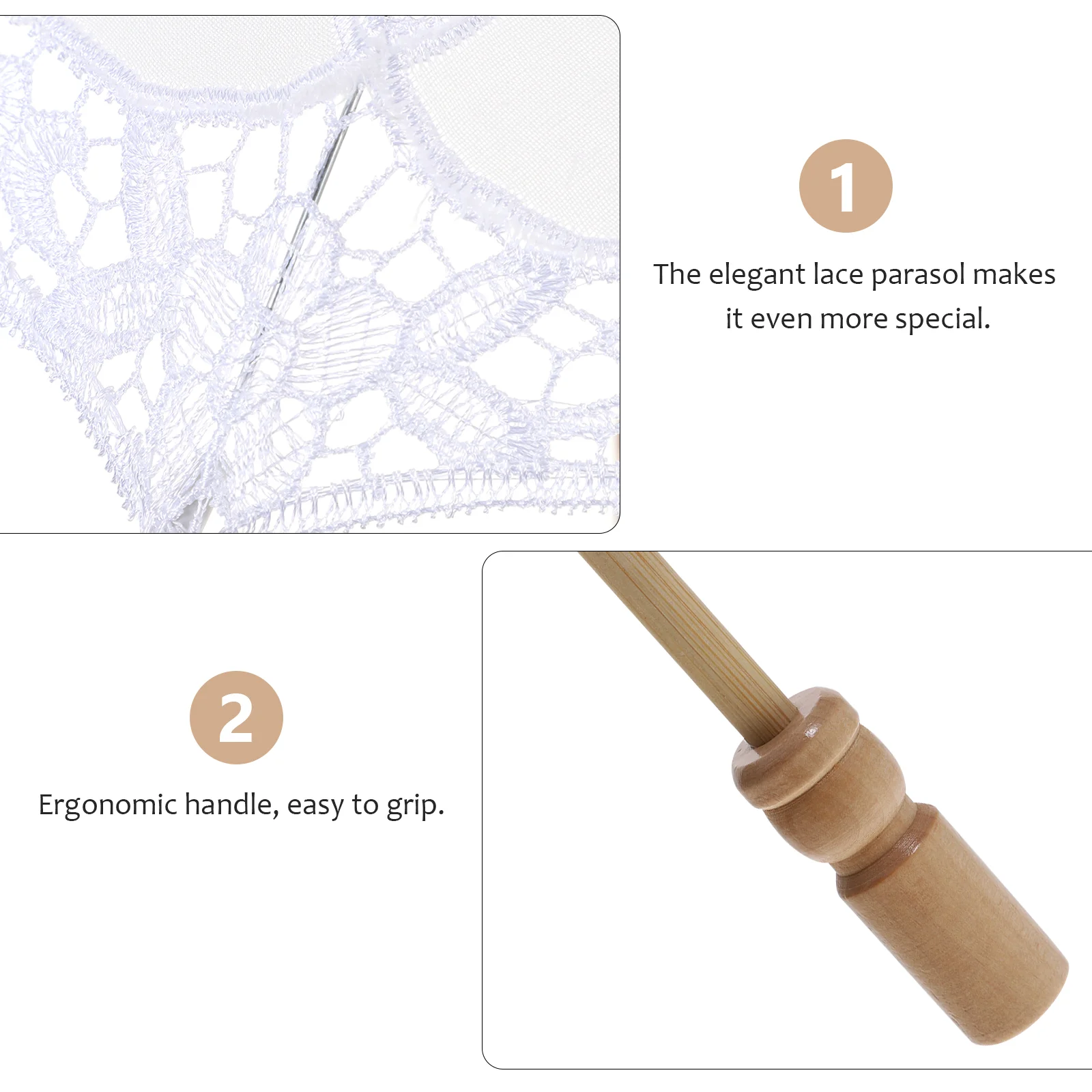 1

The elegant lace parasol makes it even more special.

2

Ergonomic handle, easy to grip.