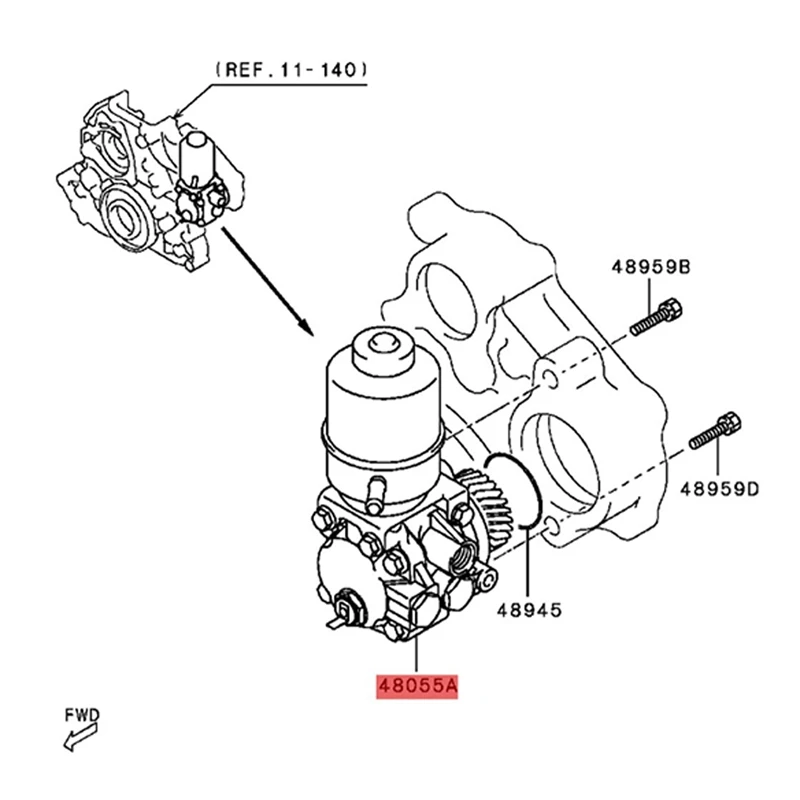 (REF. 11-140)

48959B

48959D

48945

48055A

FWD