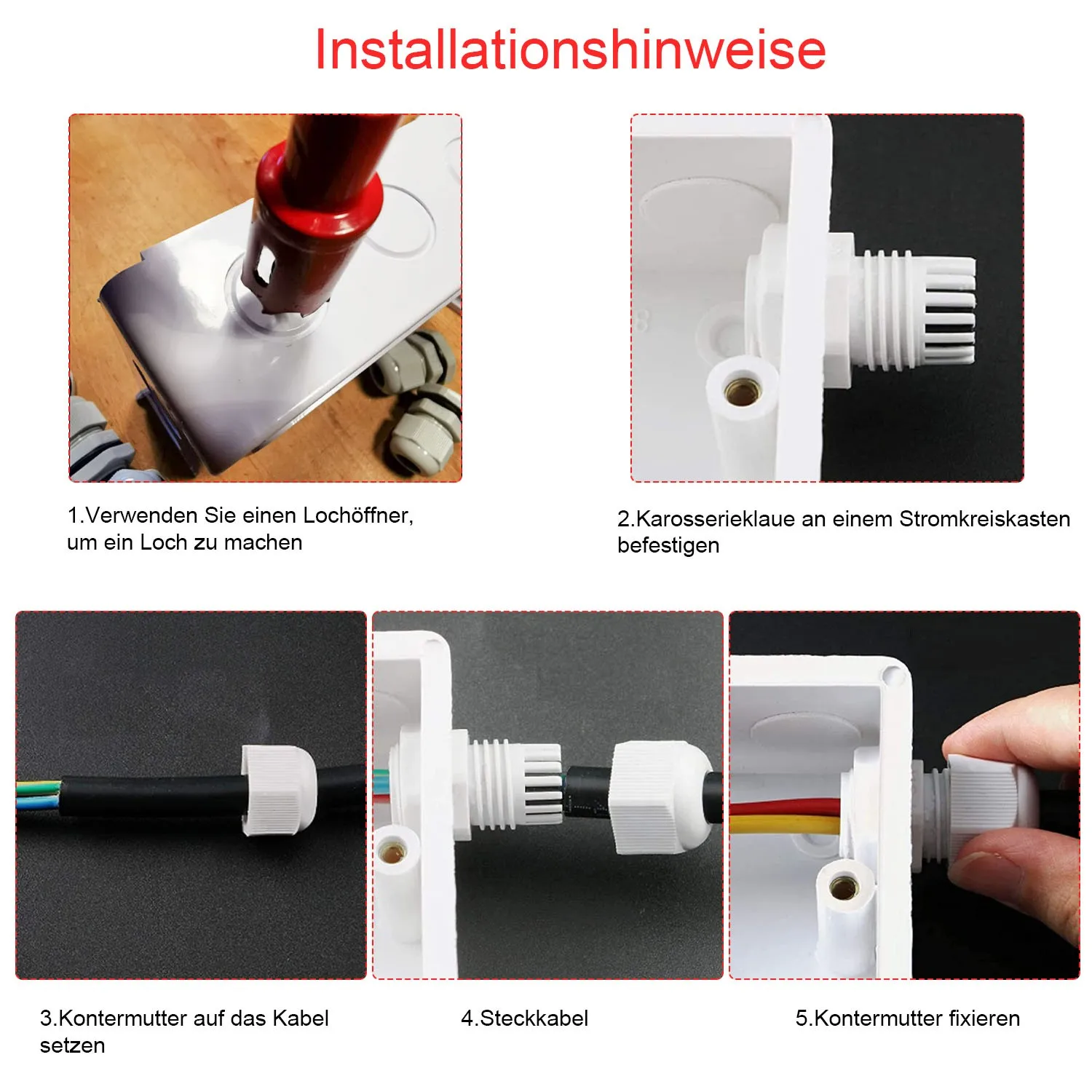 Installationshinweise

1.Verwenden Sie einen Lochöffner, um ein Loch zu machen

2.Karosserieklaue an einem Stromkreiskasten befestigen

3.Kontermutter auf das Kabel setzen

4.Steckkabel

5.Kontermutter fixieren