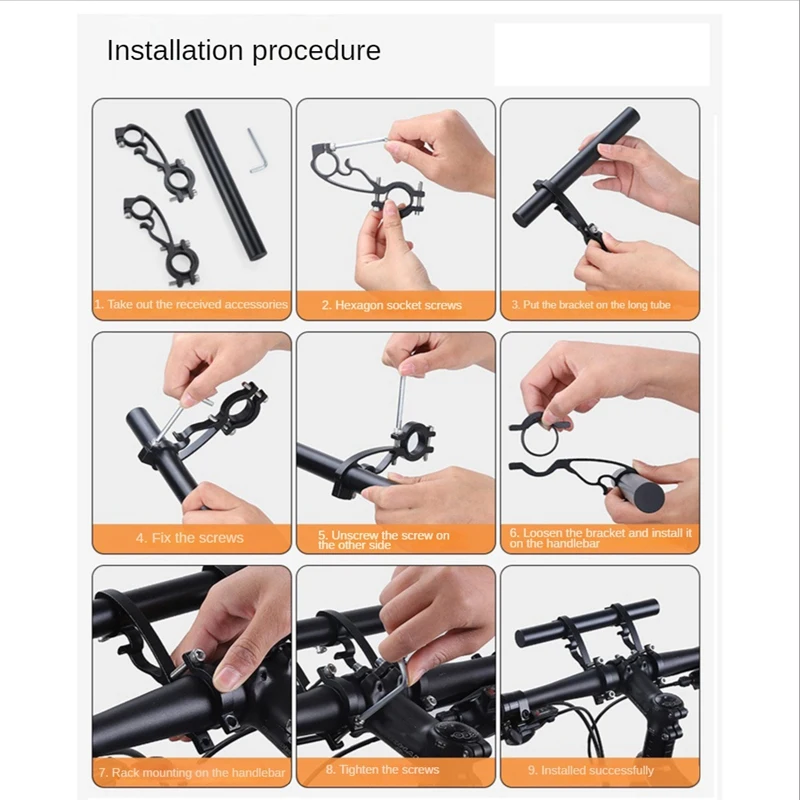 Installation procedure

1. Take out the received accessories

2. Hexagon socket screws

3. Put the bracket on the long tube

4. Fix the screws

5. Unscrew the screw on the other side

6. Loosen the bracket and install it on the handlebar

7. Rack mounting on the handlebar

8. Tighten the screws

9. Installed successfully