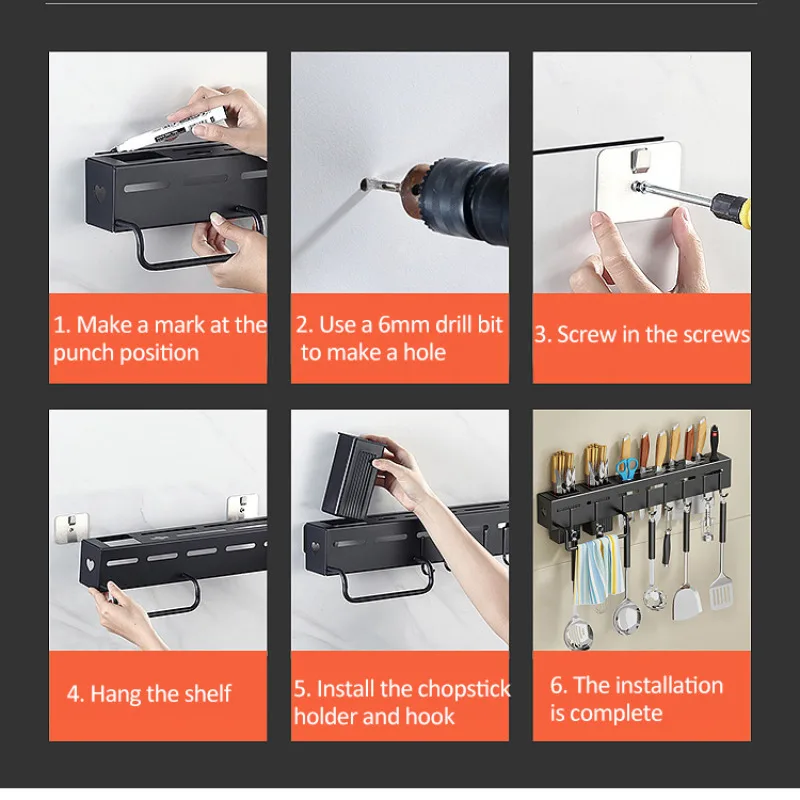 1. Make a mark at the punch position

2. Use a 6mm drill bit to make a hole

3. Screw in the screws

4. Hang the shelf

5. Install the chopstick holder and hook

6. The installation is complete