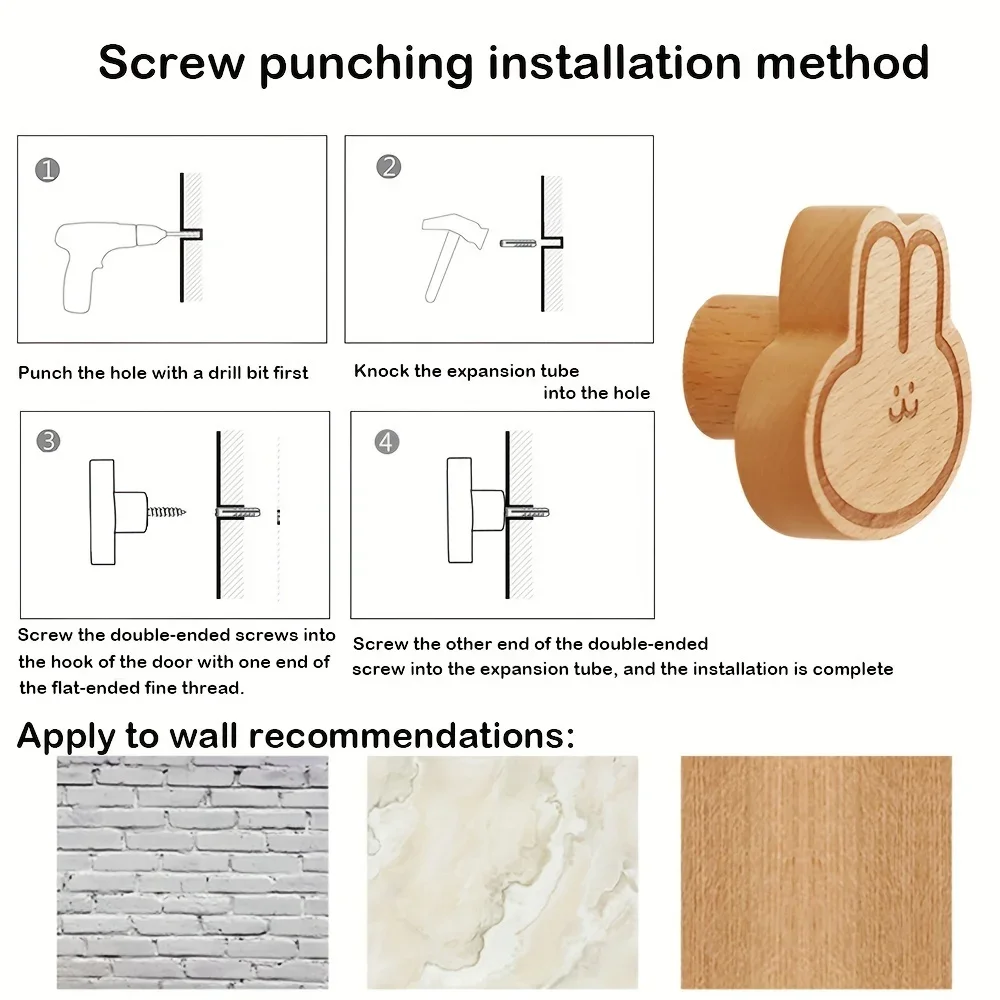 Screw punching installation method

①

Punch the hole with a drill bit first

②

Knock the expansion tube into the hole

③

Screw the double-ended screws into the hook of the door with one end of the flat-ended fine thread.

④

Screw the other end of the double-ended screw into the expansion tube, and the installation is complete

Apply to wall recommendations: