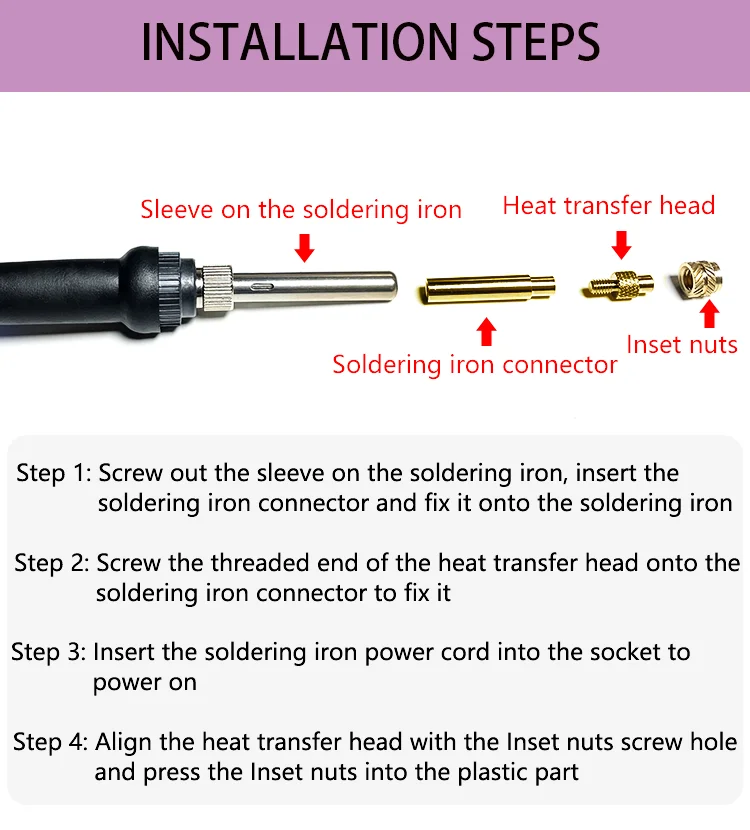 INSTALLATION STEPS

Sleeve on the soldering iron

Heat transfer head

Soldering iron connector

Inset nuts

Step 1: Screw out the sleeve on the soldering iron, insert the soldering iron connector and fix it onto the soldering iron

Step 2: Screw the threaded end of the heat transfer head onto the soldering iron connector to fix it

Step 3: Insert the soldering iron power cord into the socket to power on

Step 4: Align the heat transfer head with the Inset nuts screw hole and press the Inset nuts into the plastic part