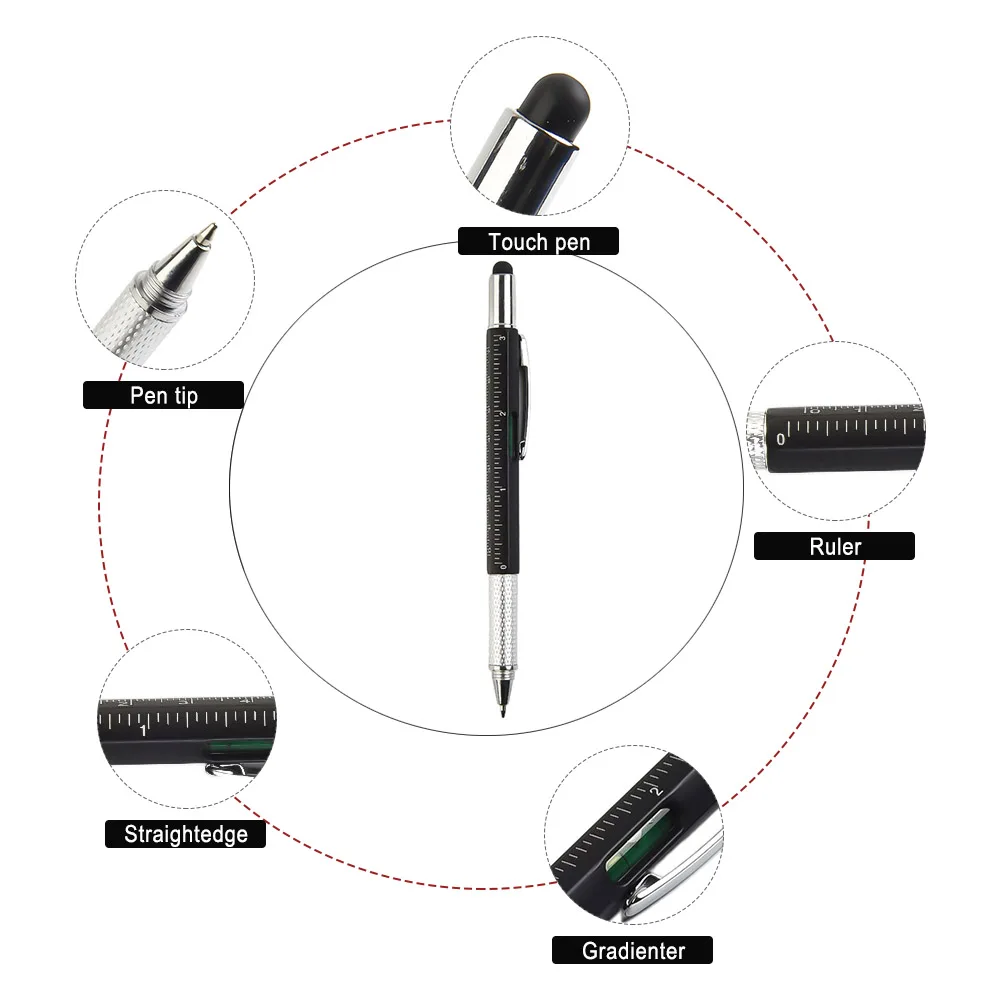 Touch pen

Pen tip

3
2
1
0

0

Ruler

1

Straightedge

2

Gradienter