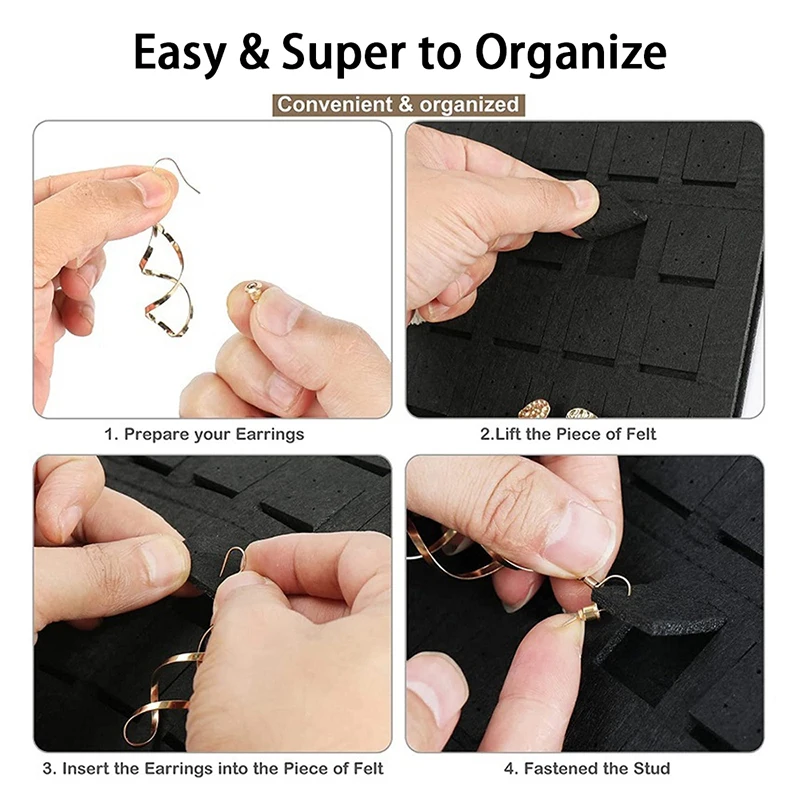 Easy & Super to Organize

Convenient & organized

1. Prepare your Earrings

2.Lift the Piece of Felt

3. Insert the Earrings into the Piece of Felt

4. Fastened the Stud