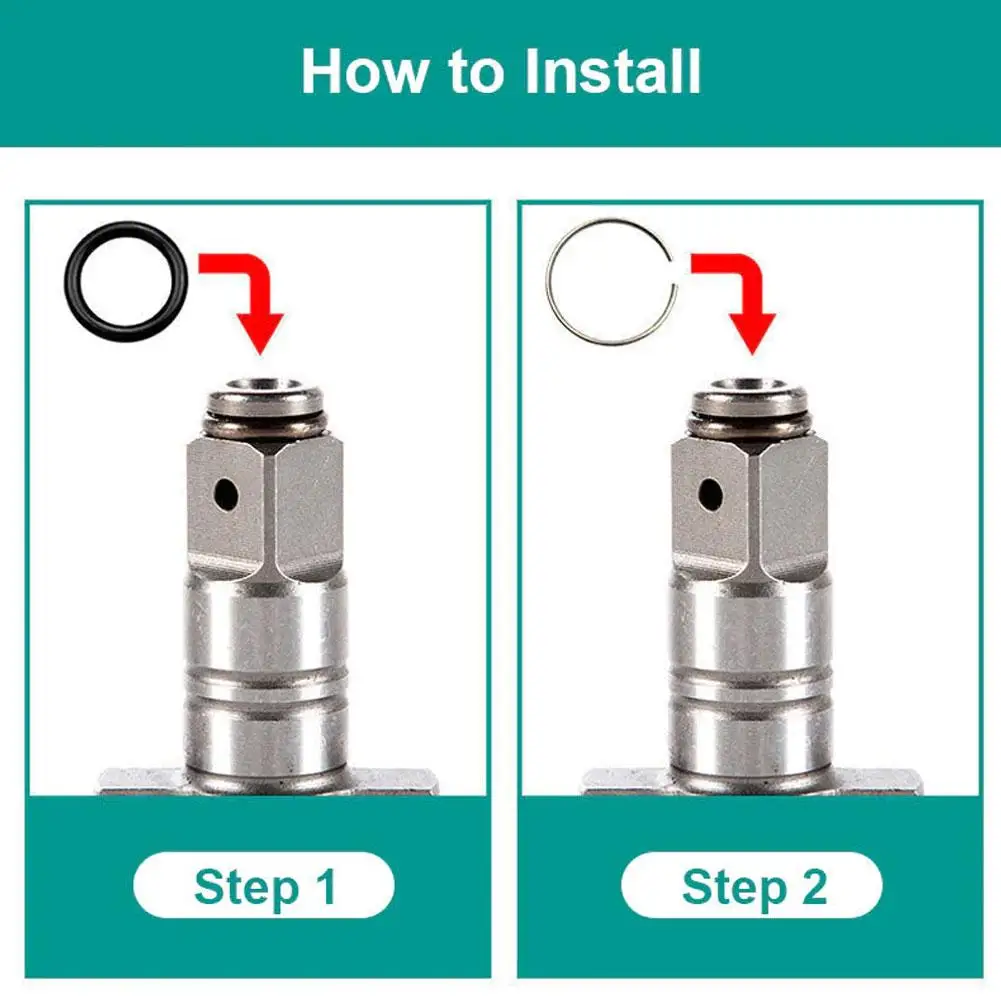 How to Install

Step 1

Step 2