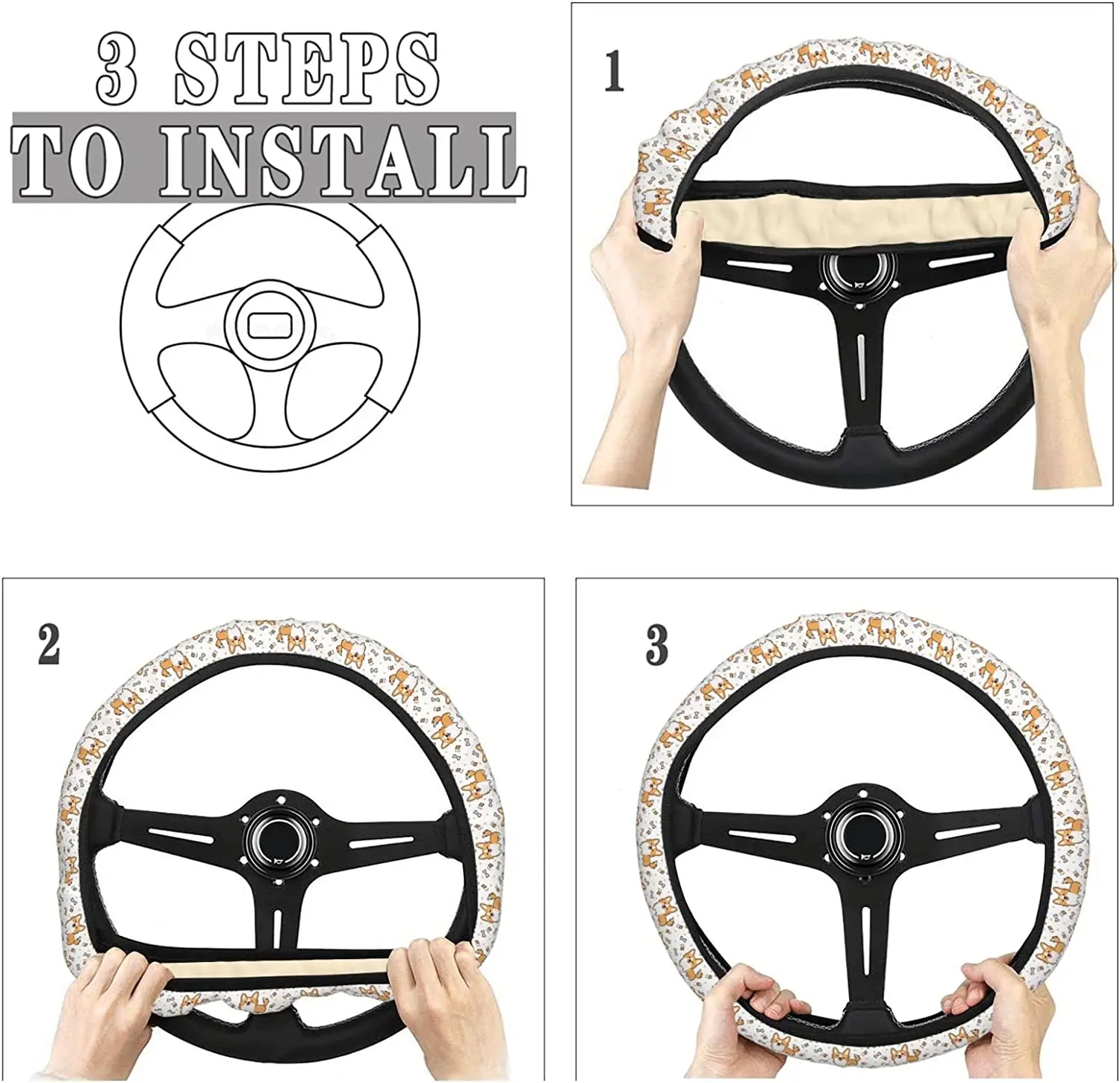 3 STEPS
TO INSTALL

1

2

3