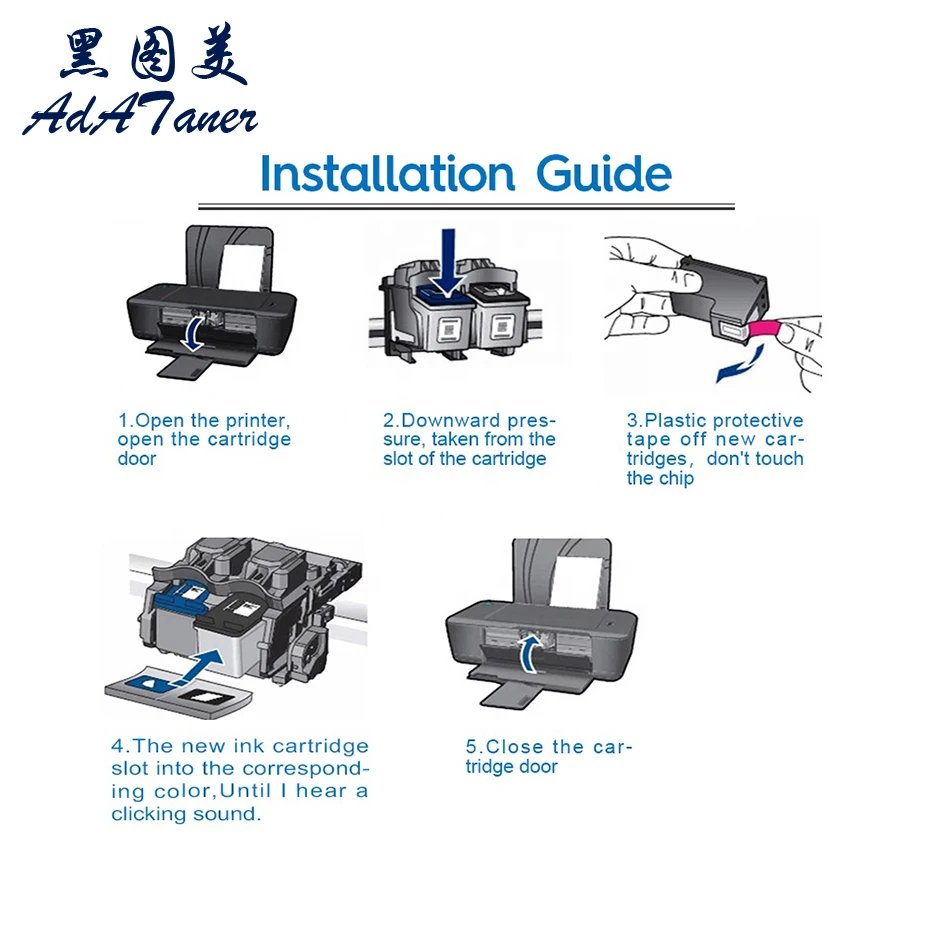 黑图美
AdATaner

Installation Guide

1.Open the printer, open the cartridge door

2.Downward pressure, taken from the slot of the cartridge

3.Plastic protective tape off new cartridges, don't touch the chip

4.The new ink cartridge slot into the corresponding color,Until I hear a clicking sound.

5.Close the cartridge door