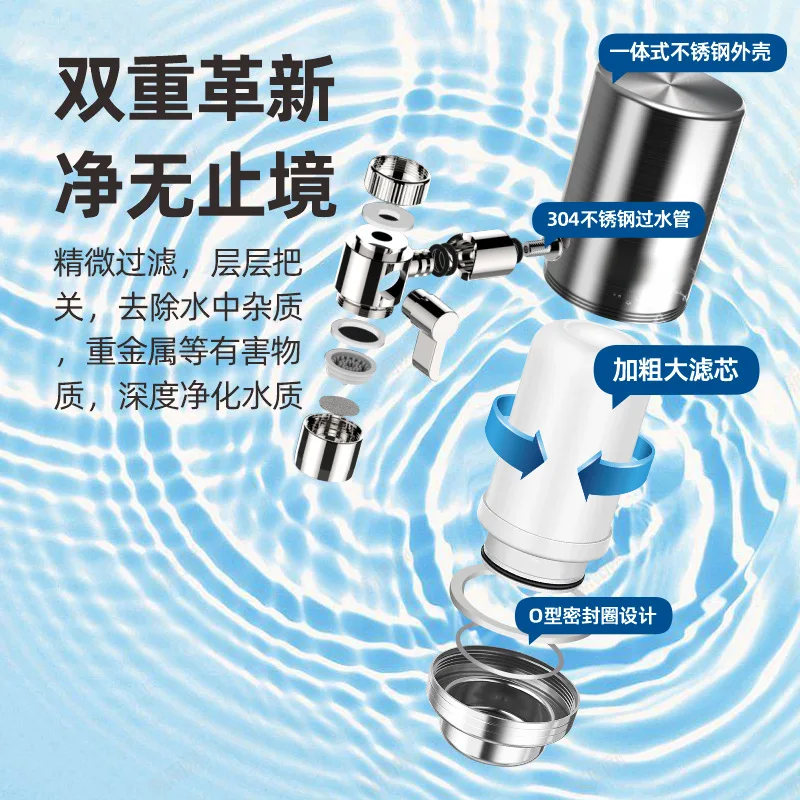 双重革新
净无止境

精微过滤，层层把关，去除水中杂质，重金属等有害物质，深度净化水质

一体式不锈钢外壳

304不锈钢过水管

加粗大滤芯

O型密封圈设计