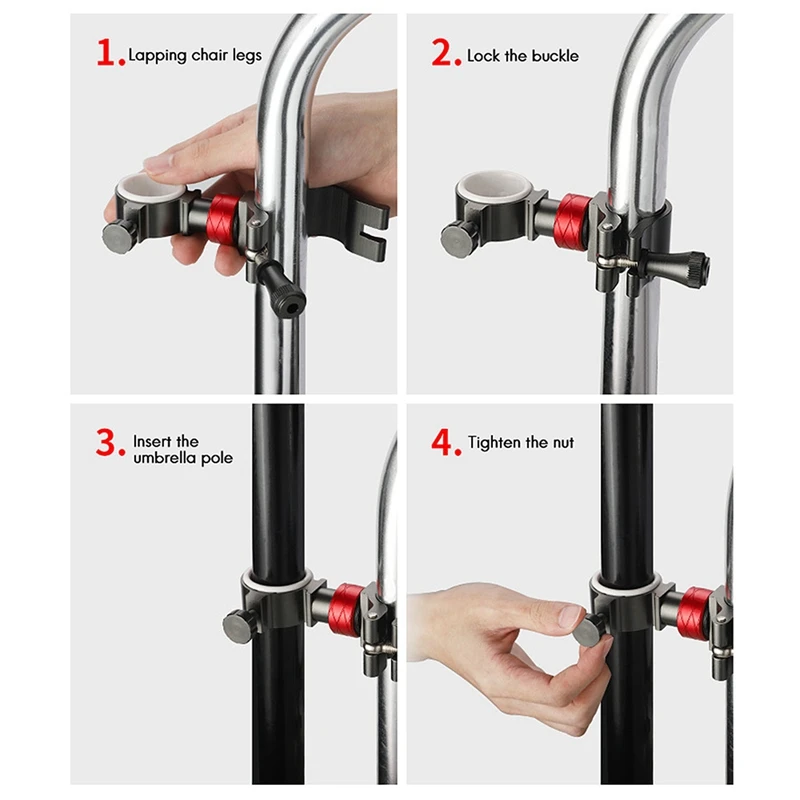 1. Lapping chair legs

2. Lock the buckle

3. Insert the umbrella pole

4. Tighten the nut