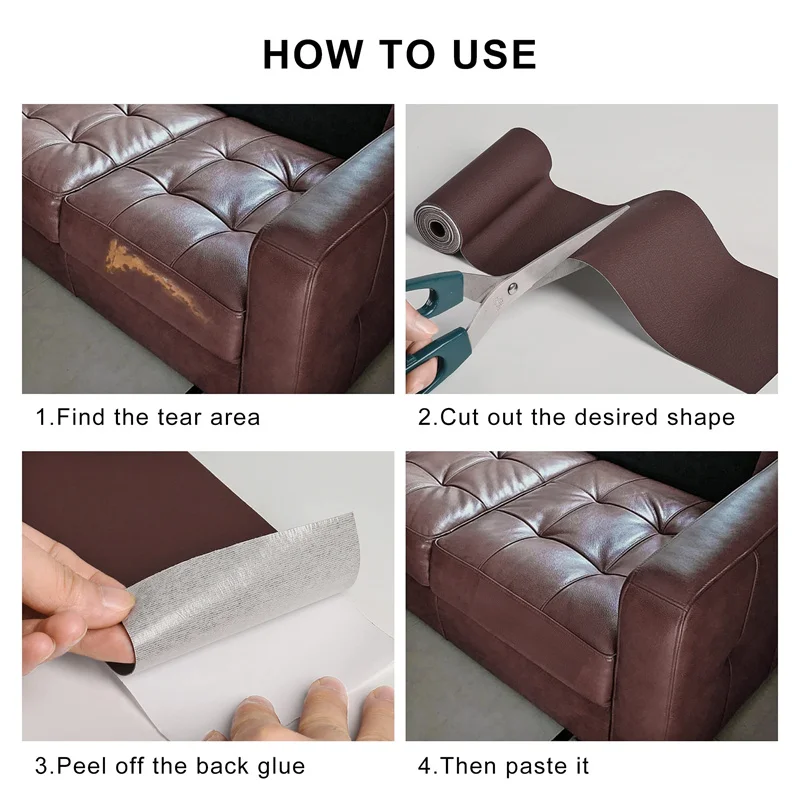 HOW TO USE

1.Find the tear area

2.Cut out the desired shape

3.Peel off the back glue

4.Then paste it