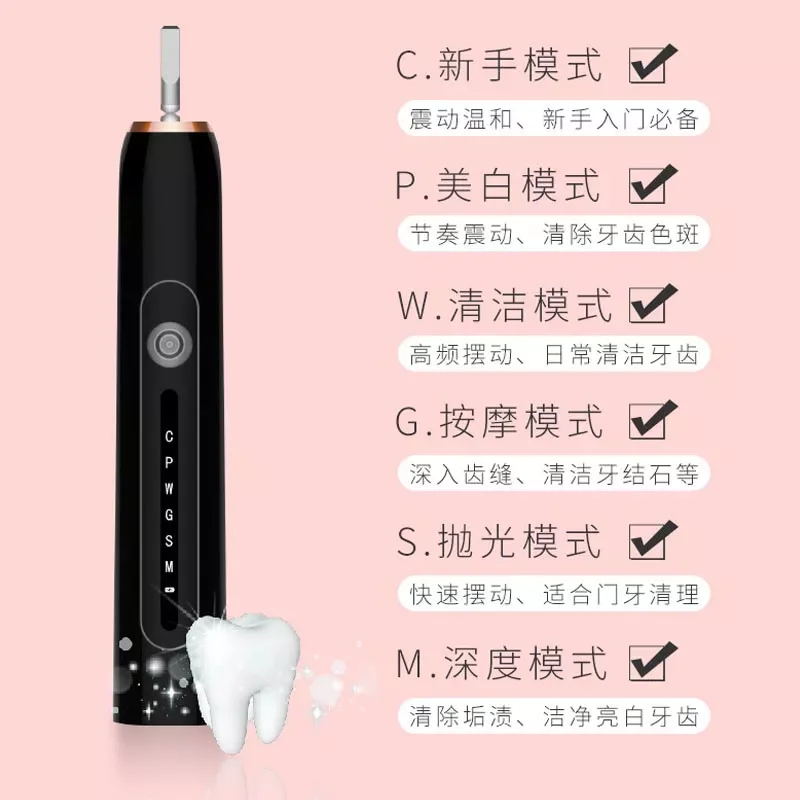 C
P
W
G
S
M

C.新手模式

震动温和、新手入门必备

P.美白模式

节奏震动、清除牙齿色斑

W.清洁模式

高频摆动、日常清洁牙齿

G.按摩模式

深入齿缝、清洁牙结石等

S.抛光模式

快速摆动、适合门牙清理

M.深度模式

清除垢渍、洁净亮白牙齿