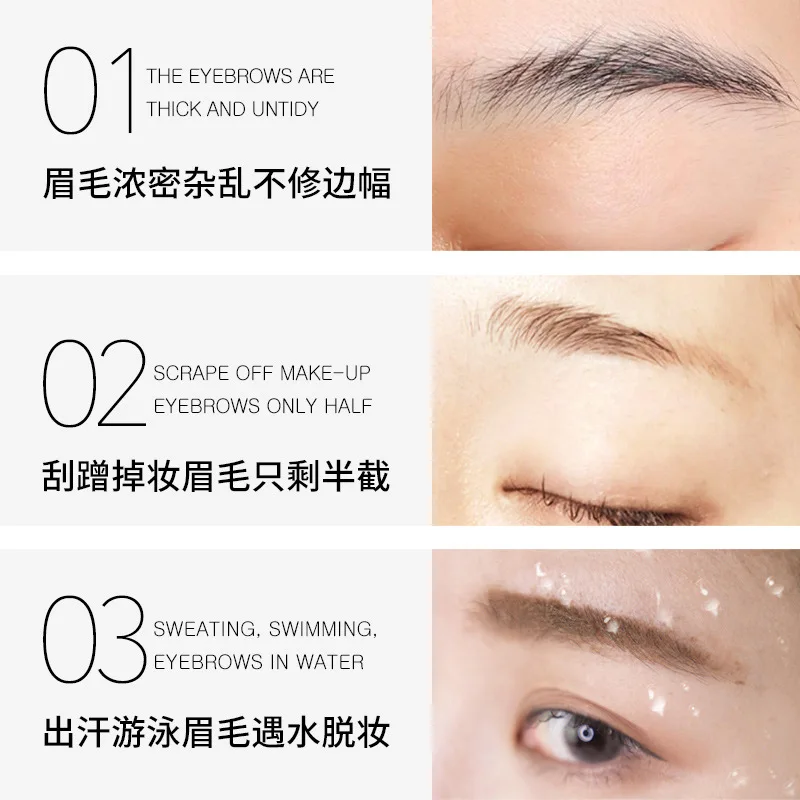 01 THE EYEBROWS ARE THICK AND UNTIDY

眉毛浓密杂乱不修边幅

02 SCRAPE OFF MAKE-UP EYEBROWS ONLY HALF

刮蹭掉妆眉毛只剩半截

03 SWEATING, SWIMMING, EYEBROWS IN WATER

出汗游泳眉毛遇水脱妆