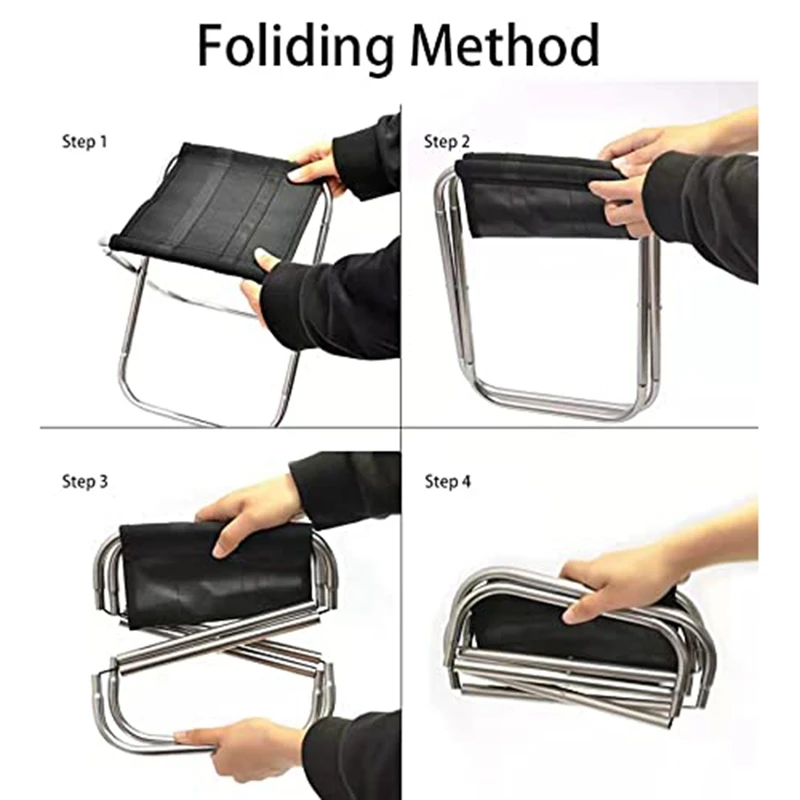 Foliding Method

Step 1

Step 2

Step 3

Step 4