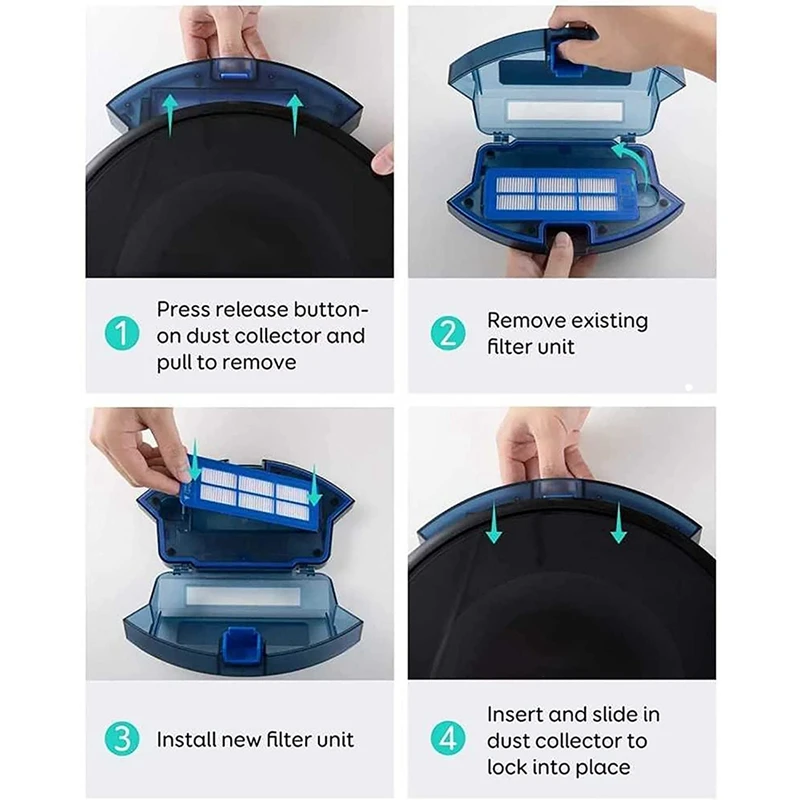 1 Press release button-on dust collector and pull to remove

2 Remove existing filter unit

3 Install new filter unit

4 Insert and slide in dust collector to lock into place