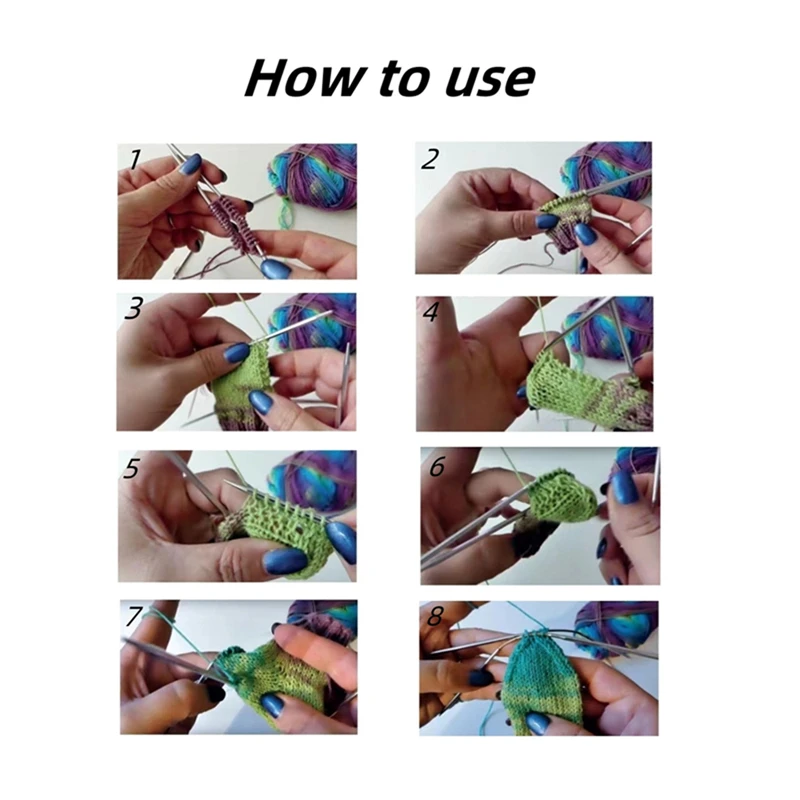 How to use

1

2

3

4

5

6

7

8