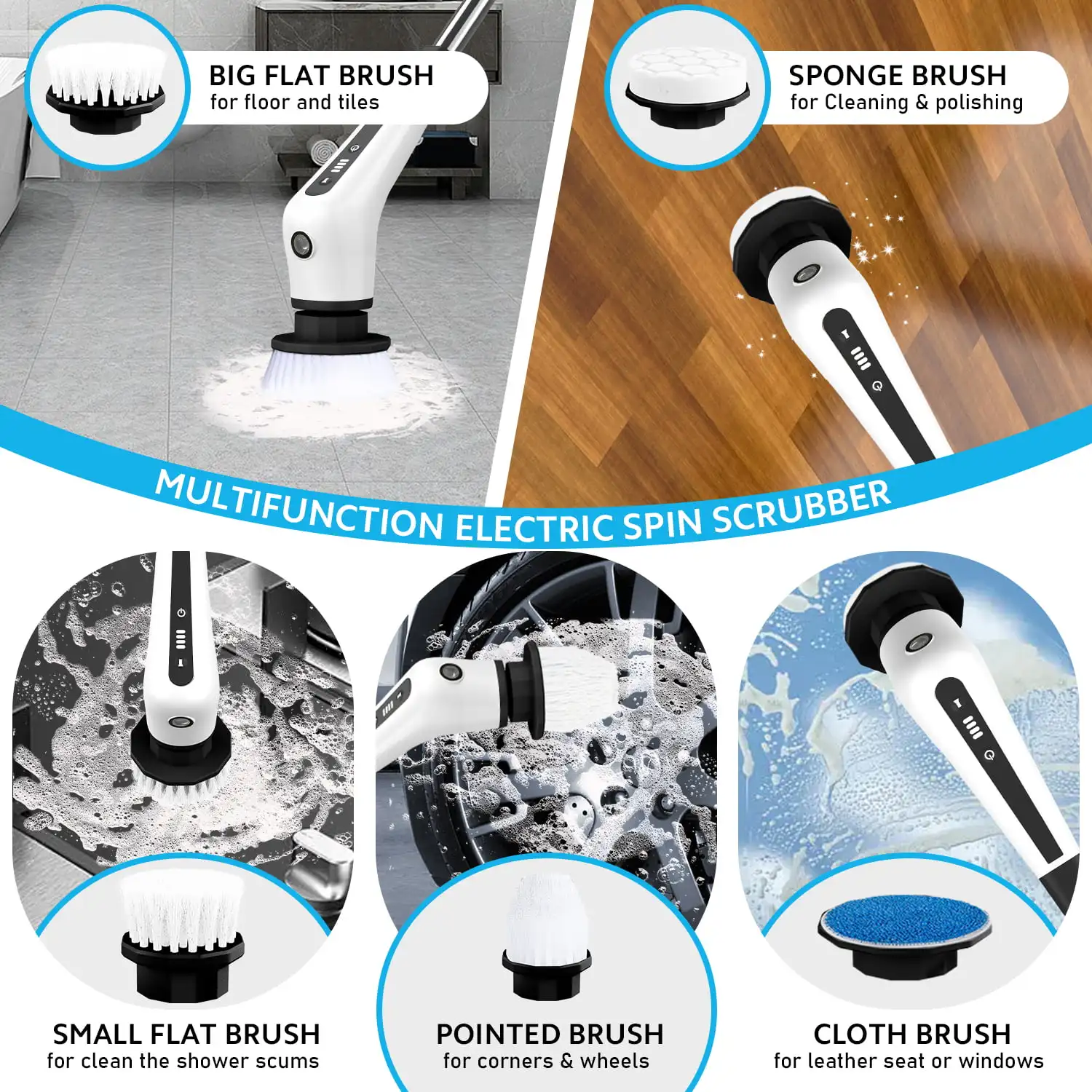 BIG FLAT BRUSH
for floor and tiles

SPONGE BRUSH
for Cleaning & polishing

MULTIFUNCTION ELECTRIC SPIN SCRUBBER

SMALL FLAT BRUSH
for clean the shower scums

POINTED BRUSH
for corners & wheels

CLOTH BRUSH
for leather seat or windows